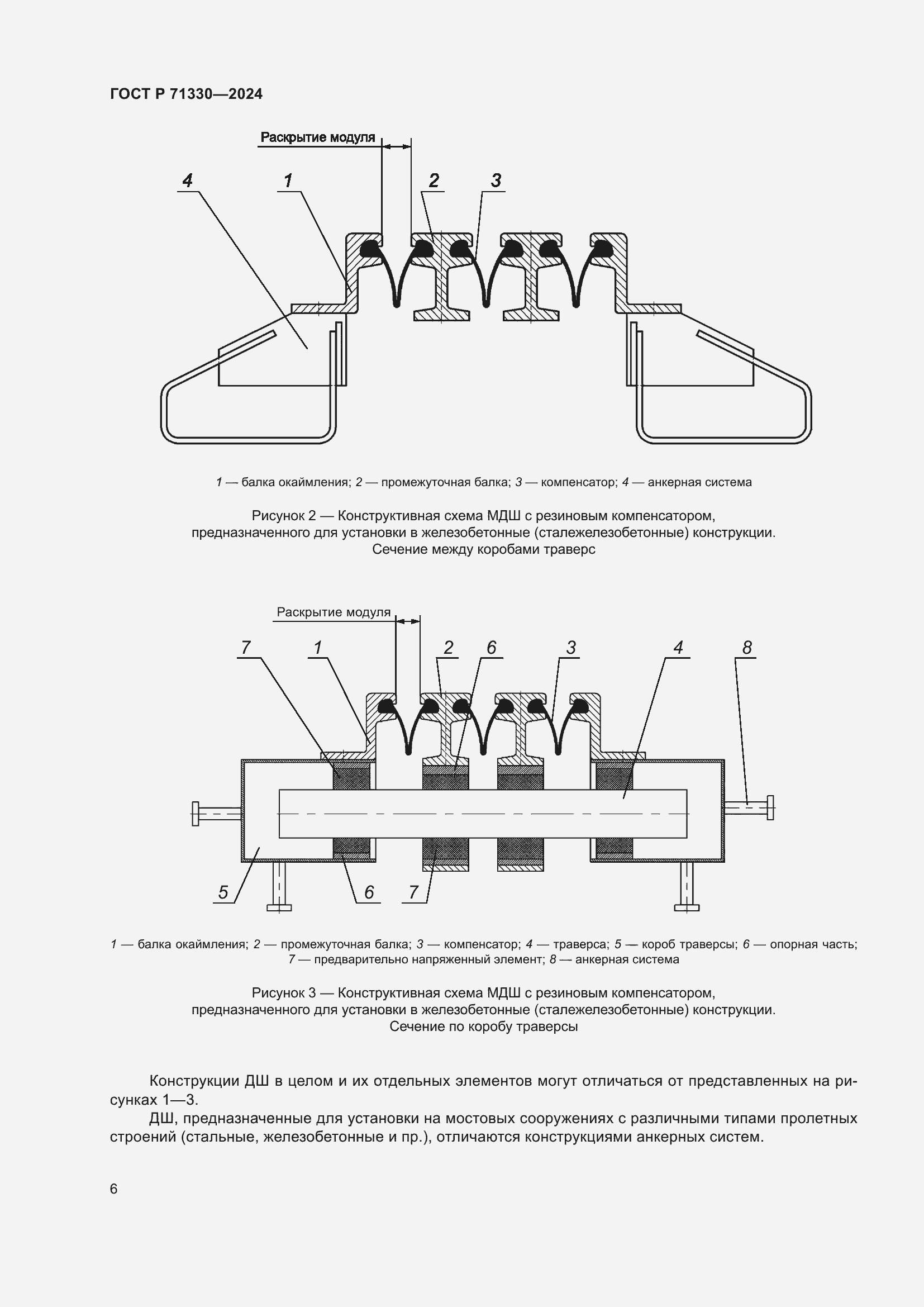 ГОСТ Р 71330—2024

Раскрытие модуля

4
1
2
3

1 — балка окаймления; 2 — промежуточная балка; 3 — компенсатор; 4 — анкерная система

Рисунок 2 — Конструктивная схема МДШ с резиновым компенсатором, предназначенного для установки в железобетонные (сталежелезобетонные) конструкции. Сечение между коробами траверс

Раскрытие модуля

7
1
2
6
3
4
8
5
6
7

1 — балка окаймления; 2 — промежуточная балка; 3 — компенсатор; 4 — траверса; 5 — короб траверсы; 6 — опорная часть; 7 — предварительно напряженный элемент; 8 — анкерная система

Рисунок 3 — Конструктивная схема МДШ с резиновым компенсатором, предназначенного для установки в железобетонные (сталежелезобетонные) конструкции. Сечение по коробу траверсы

Конструкции ДШ в целом и их отдельных элементов могут отличаться от представленных на рисунках 1—3.

ДШ, предназначенные для установки на мостовых сооружениях с различными типами пролетных строений (стальные, железобетонные и пр.), отличаются конструкциями анкерных систем.

6