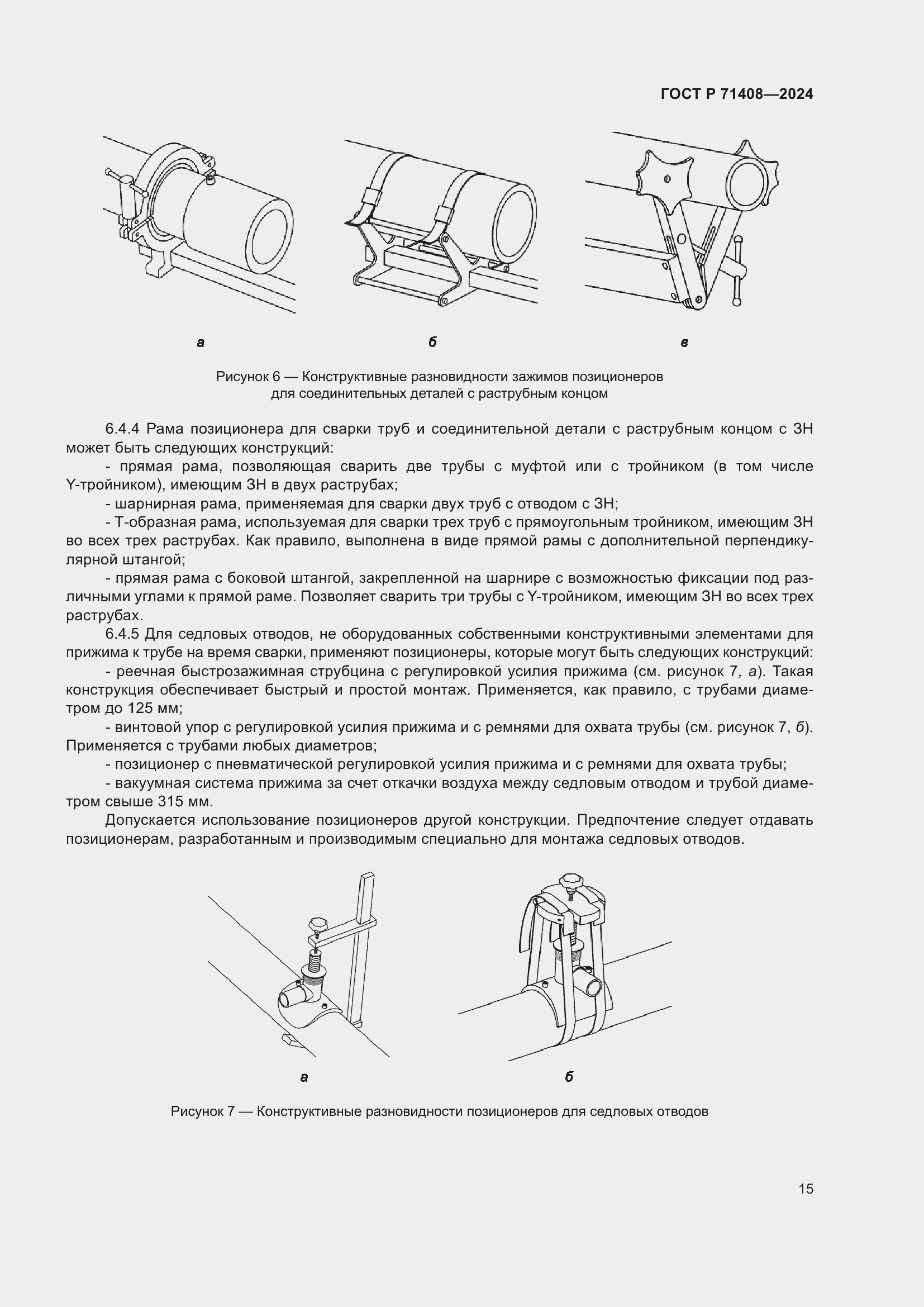 ГОСТ Р 71408—2024

а

б

в

Рисунок 6 — Конструктивные разновидности зажимов позиционеров для соединительных деталей с раструбным концом

6.4.4 Рама позиционера для сварки труб и соединительной детали с раструбным концом с ЗН может быть следующих конструкций:

- прямая рама, позволяющая сварить две трубы с муфтой или с тройником (в том числе Y-тройником), имеющим ЗН в двух раструбах;

- шарнирная рама, применяемая для сварки двух труб с отводом с ЗН;

- Т-образная рама, используемая для сварки трех труб с прямоугольным тройником, имеющим ЗН во всех трех раструбах. Как правило, выполнена в виде прямой рамы с дополнительной перпендикулярной штангой;

- прямая рама с боковой штангой, закрепленной на шарнире с возможностью фиксации под различными углами к прямой раме. Позволяет сварить три трубы с Y-тройником, имеющим ЗН во всех трех раструбах.

6.4.5 Для седловых отводов, не оборудованных собственными конструктивными элементами для прижима к трубе на время сварки, применяют позиционеры, которые могут быть следующих конструкций:

- реечная быстрозажимная струбцина с регулировкой усилия прижима (см. рисунок 7, а). Такая конструкция обеспечивает быстрый и простой монтаж. Применяется, как правило, с трубами диаметром до 125 мм;

- винтовой упор с регулировкой усилия прижима и с ремнями для охвата трубы (см. рисунок 7, б). Применяется с трубами любых диаметров;

- позиционер с пневматической регулировкой усилия прижима и с ремнями для охвата трубы;

- вакуумная система прижима за счет откачки воздуха между седловым отводом и трубой диаметром свыше 315 мм.

Допускается использование позиционеров другой конструкции. Предпочтение следует отдавать позиционерам, разработанным и производимым специально для монтажа седловых отводов.

а

б

Рисунок 7 — Конструктивные разновидности позиционеров для седловых отводов

15