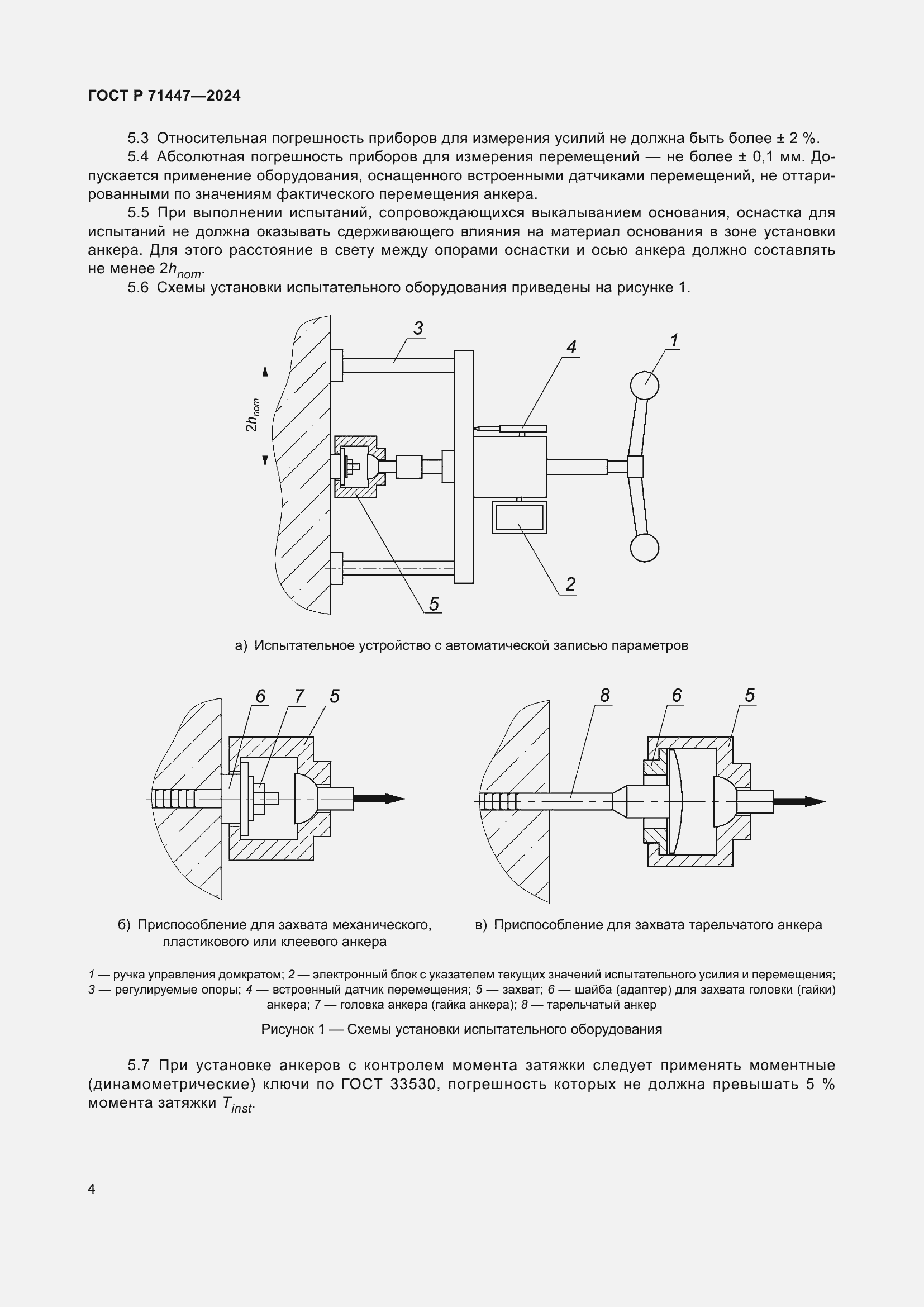 ГОСТ Р 71447—2024

5.3 Относительная погрешность приборов для измерения усилий не должна быть более ± 2 %.

5.4 Абсолютная погрешность приборов для измерения перемещений — не более ± 0,1 мм. Допускается применение оборудования, оснащенного встроенными датчиками перемещений, не оттарированными по значениям фактического перемещения анкера.

5.5 При выполнении испытаний, сопровождающихся выкалыванием основания, оснастка для испытаний не должна оказывать сдерживающего влияния на материал основания в зоне установки анкера. Для этого расстояние в свету между опорами оснастки и осью анкера должно составлять не менее $2h_{nom}$.

5.6 Схемы установки испытательного оборудования приведены на рисунке 1.

3 4 1 $2h_{nom}$ 2 5

а) Испытательное устройство с автоматической записью параметров

6 7 5

8 6 5

б) Приспособление для захвата механического, пластикового или клеевого анкера

в) Приспособление для захвата тарельчатого анкера

1 — ручка управления домкратом; 2 — электронный блок с указателем текущих значений испытательного усилия и перемещения; 3 — регулируемые опоры; 4 — встроенный датчик перемещения; 5 — захват; 6 — шайба (адаптер) для захвата головки (гайки) анкера; 7 — головка анкера (гайка анкера); 8 — тарельчатый анкер

Рисунок 1 — Схемы установки испытательного оборудования

5.7 При установке анкеров с контролем момента затяжки следует применять моментные (динамометрические) ключи по ГОСТ 33530, погрешность которых не должна превышать 5 % момента затяжки $T_{inst}$.

4