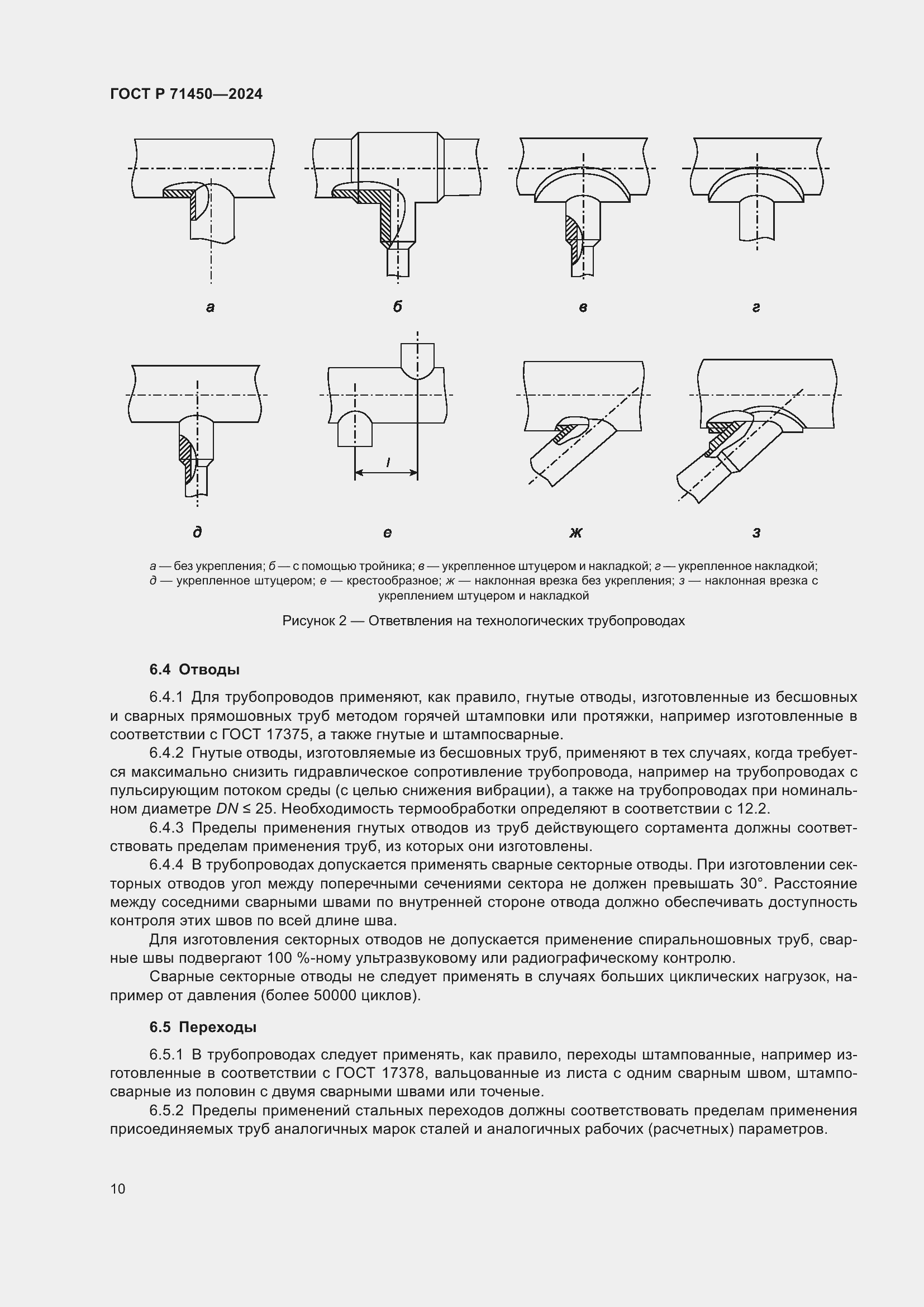 ГОСТ Р 71450—2024

а

б

в

г

д

$l$

е

ж

з

а — без укрепления; б — с помощью тройника; в — укрепленное штуцером и накладкой; г — укрепленное накладкой; д — укрепленное штуцером; е — крестообразное; ж — наклонная врезка без укрепления; з — наклонная врезка с укреплением штуцером и накладкой

Рисунок 2 — Ответвления на технологических трубопроводах

6.4 Отводы

6.4.1 Для трубопроводов применяют, как правило, гнутые отводы, изготовленные из бесшовных и сварных прямошовных труб методом горячей штамповки или протяжки, например изготовленные в соответствии с ГОСТ 17375, а также гнутые и штампосварные.

6.4.2 Гнутые отводы, изготовляемые из бесшовных труб, применяют в тех случаях, когда требуется максимально снизить гидравлическое сопротивление трубопровода, например на трубопроводах с пульсирующим потоком среды (с целью снижения вибрации), а также на трубопроводах при номинальном диаметре $DN \leq 25$. Необходимость термообработки определяют в соответствии с 12.2.

6.4.3 Пределы применения гнутых отводов из труб действующего сортамента должны соответствовать пределам применения труб, из которых они изготовлены.

6.4.4 В трубопроводах допускается применять сварные секторные отводы. При изготовлении секторных отводов угол между поперечными сечениями сектора не должен превышать 30°. Расстояние между соседними сварными швами по внутренней стороне отвода должно обеспечивать доступность контроля этих швов по всей длине шва.

Для изготовления секторных отводов не допускается применение спиральношовных труб, сварные швы подвергают 100 %-ному ультразвуковому или радиографическому контролю.

Сварные секторные отводы не следует применять в случаях больших циклических нагрузок, например от давления (более 50000 циклов).

6.5 Переходы

6.5.1 В трубопроводах следует применять, как правило, переходы штампованные, например изготовленные в соответствии с ГОСТ 17378, вальцованные из листа с одним сварным швом, штампосварные из половин с двумя сварными швами или точеные.

6.5.2 Пределы применений стальных переходов должны соответствовать пределам применения присоединяемых труб аналогичных марок сталей и аналогичных рабочих (расчетных) параметров.

10