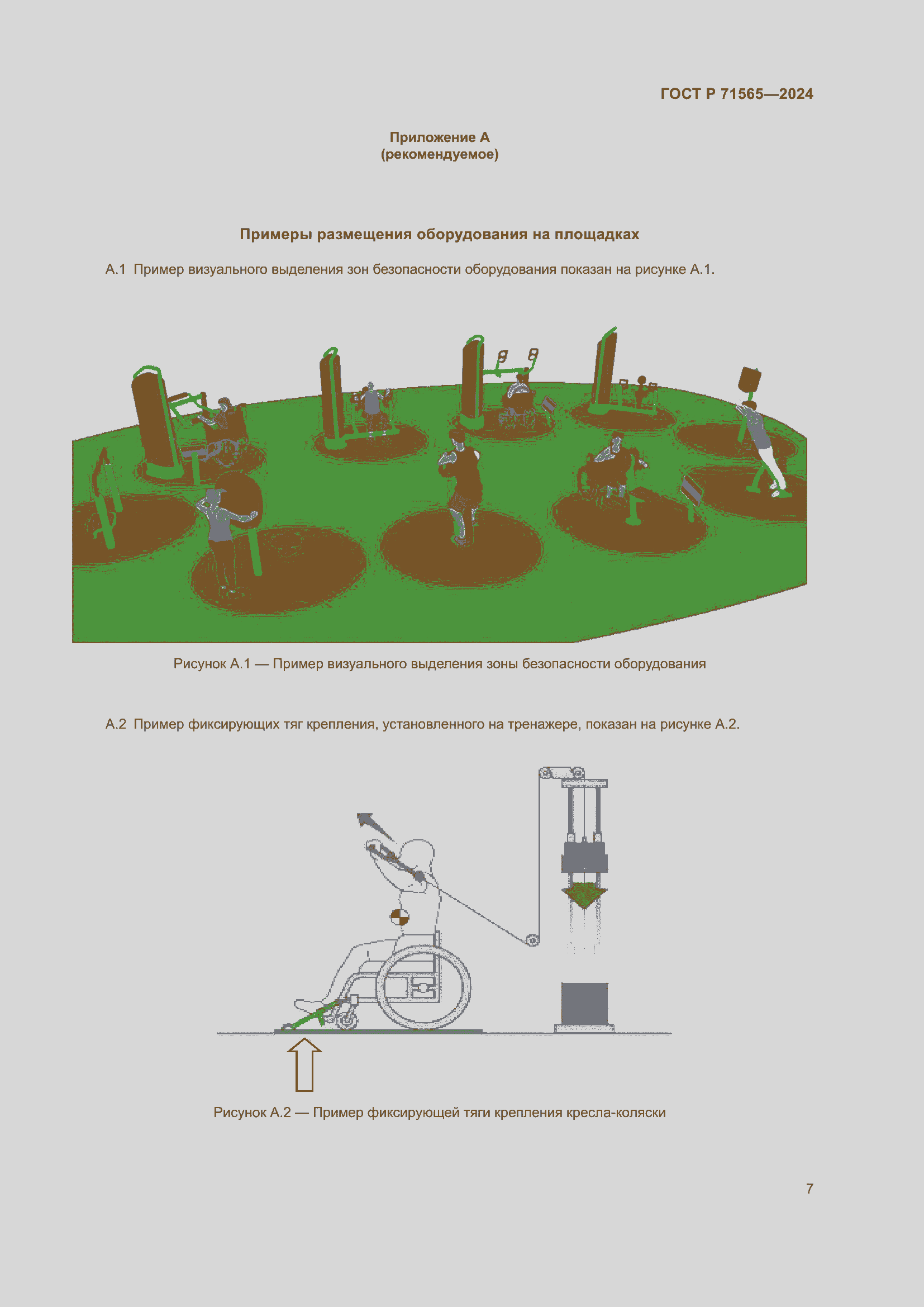 ГОСТ Р 71565—2024

Приложение А
(рекомендуемое)

Примеры размещения оборудования на площадках

А.1 Пример визуального выделения зон безопасности оборудования показан на рисунке А.1.

Рисунок А.1 — Пример визуального выделения зоны безопасности оборудования

А.2 Пример фиксирующих тяг крепления, установленного на тренажере, показан на рисунке А.2.

Рисунок А.2 — Пример фиксирующей тяги крепления кресла-коляски

7