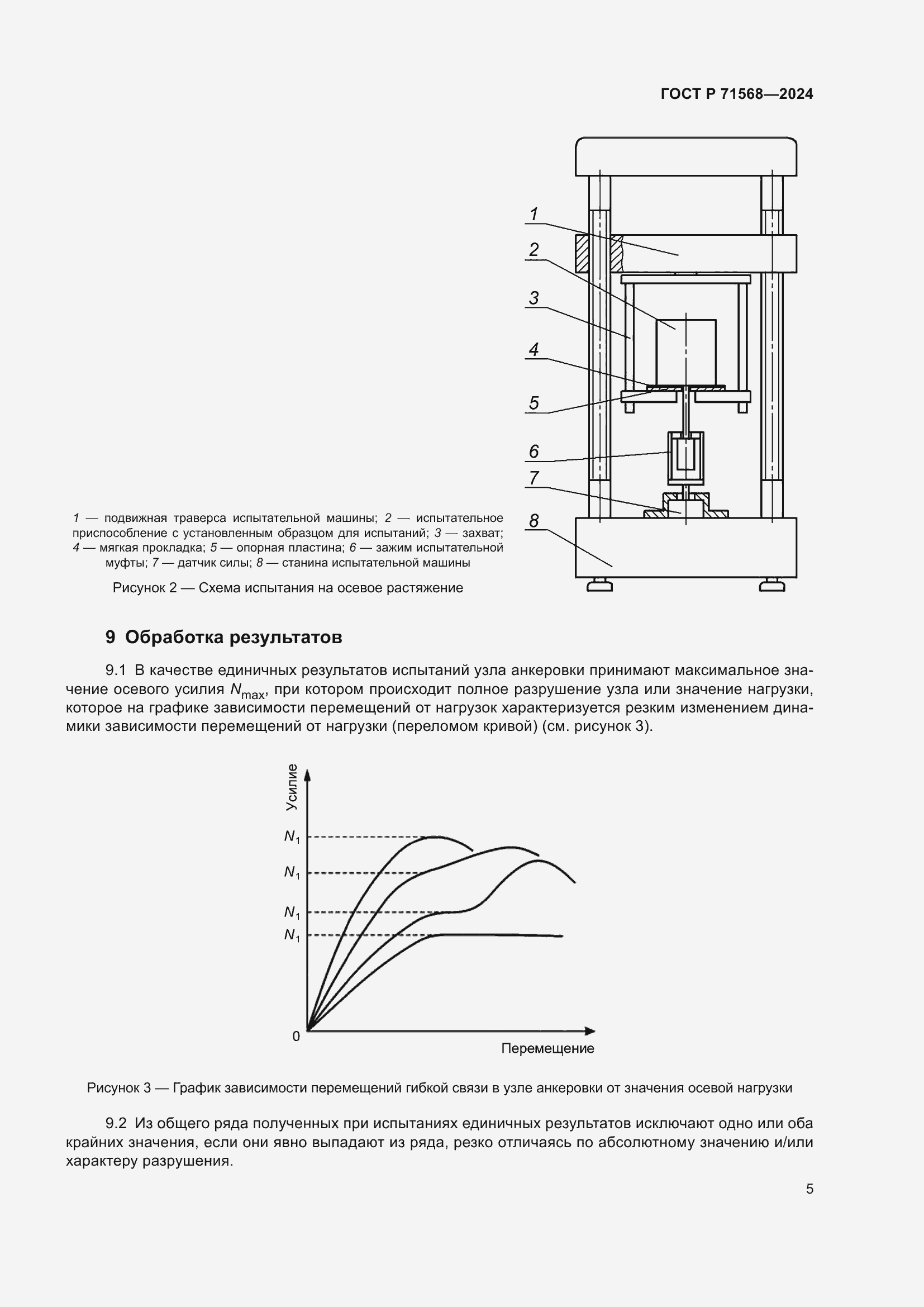 ГОСТ Р 71568—2024

1
2
3
4
5
6
7
8

1 — подвижная траверса испытательной машины; 2 — испытательное приспособление с установленным образцом для испытаний; 3 — захват; 4 — мягкая прокладка; 5 — опорная пластина; 6 — зажим испытательной муфты; 7 — датчик силы; 8 — станина испытательной машины

Рисунок 2 — Схема испытания на осевое растяжение

9 Обработка результатов

9.1 В качестве единичных результатов испытаний узла анкеровки принимают максимальное значение осевого усилия $N_{max}$, при котором происходит полное разрушение узла или значение нагрузки, которое на графике зависимости перемещений от нагрузок характеризуется резким изменением динамики зависимости перемещений от нагрузки (переломом кривой) (см. рисунок 3).

Усилие
$N_1$
$N_1$
$N_1$
$N_1$
0
Перемещение

Рисунок 3 — График зависимости перемещений гибкой связи в узле анкеровки от значения осевой нагрузки

9.2 Из общего ряда полученных при испытаниях единичных результатов исключают одно или оба крайних значения, если они явно выпадают из ряда, резко отличаясь по абсолютному значению и/или характеру разрушения.

5