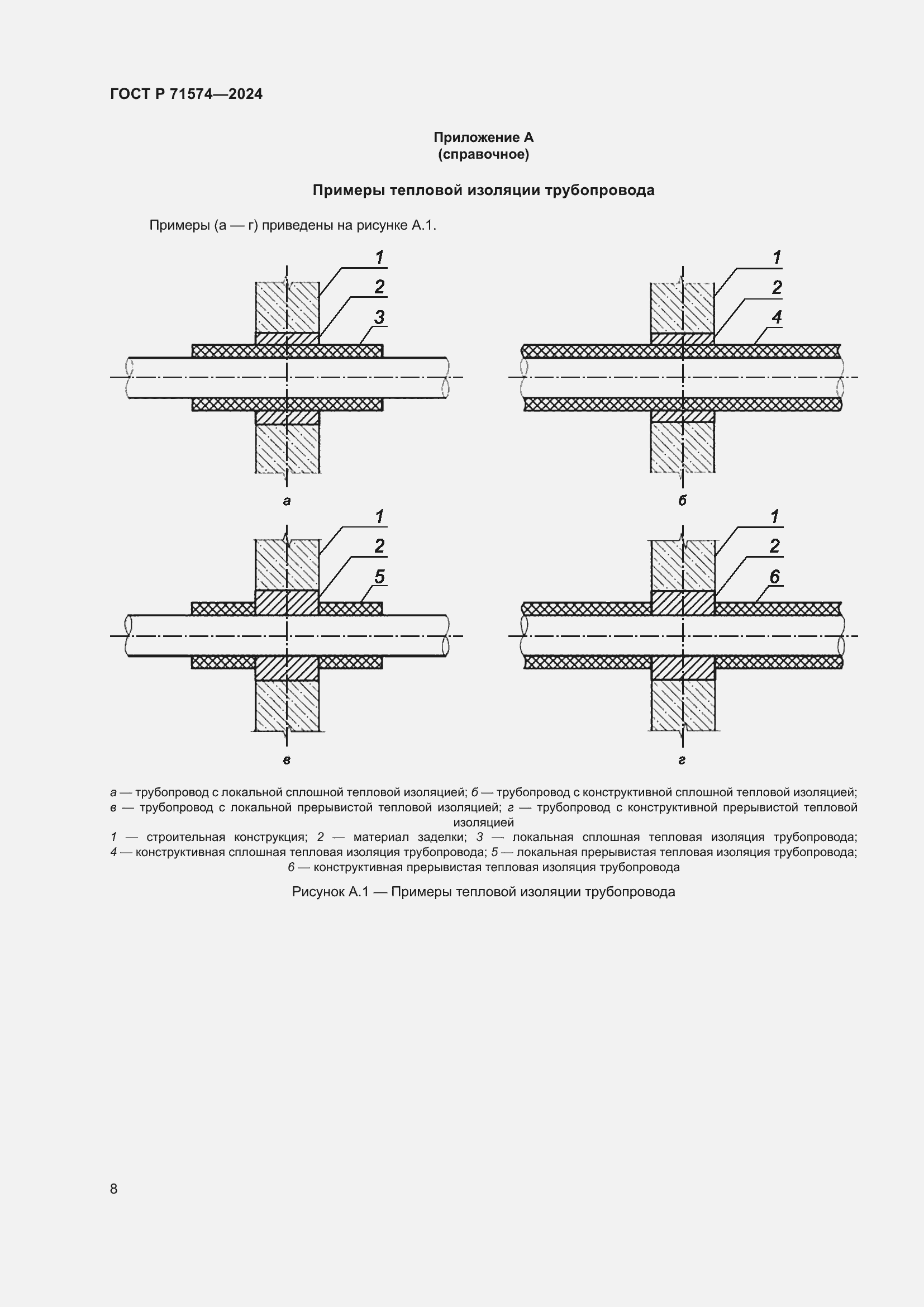 ГОСТ Р 71574—2024

Приложение А
(справочное)

Примеры тепловой изоляции трубопровода

Примеры (а — г) приведены на рисунке А.1.

1
2
3

а

1
2
4

б

1
2
5

в

1
2
6

г

а — трубопровод с локальной сплошной тепловой изоляцией; б — трубопровод с конструктивной сплошной тепловой изоляцией; в — трубопровод с локальной прерывистой тепловой изоляцией; г — трубопровод с конструктивной прерывистой тепловой изоляцией
1 — строительная конструкция; 2 — материал заделки; 3 — локальная сплошная тепловая изоляция трубопровода; 4 — конструктивная сплошная тепловая изоляция трубопровода; 5 — локальная прерывистая тепловая изоляция трубопровода; 6 — конструктивная прерывистая тепловая изоляция трубопровода

Рисунок А.1 — Примеры тепловой изоляции трубопровода

8