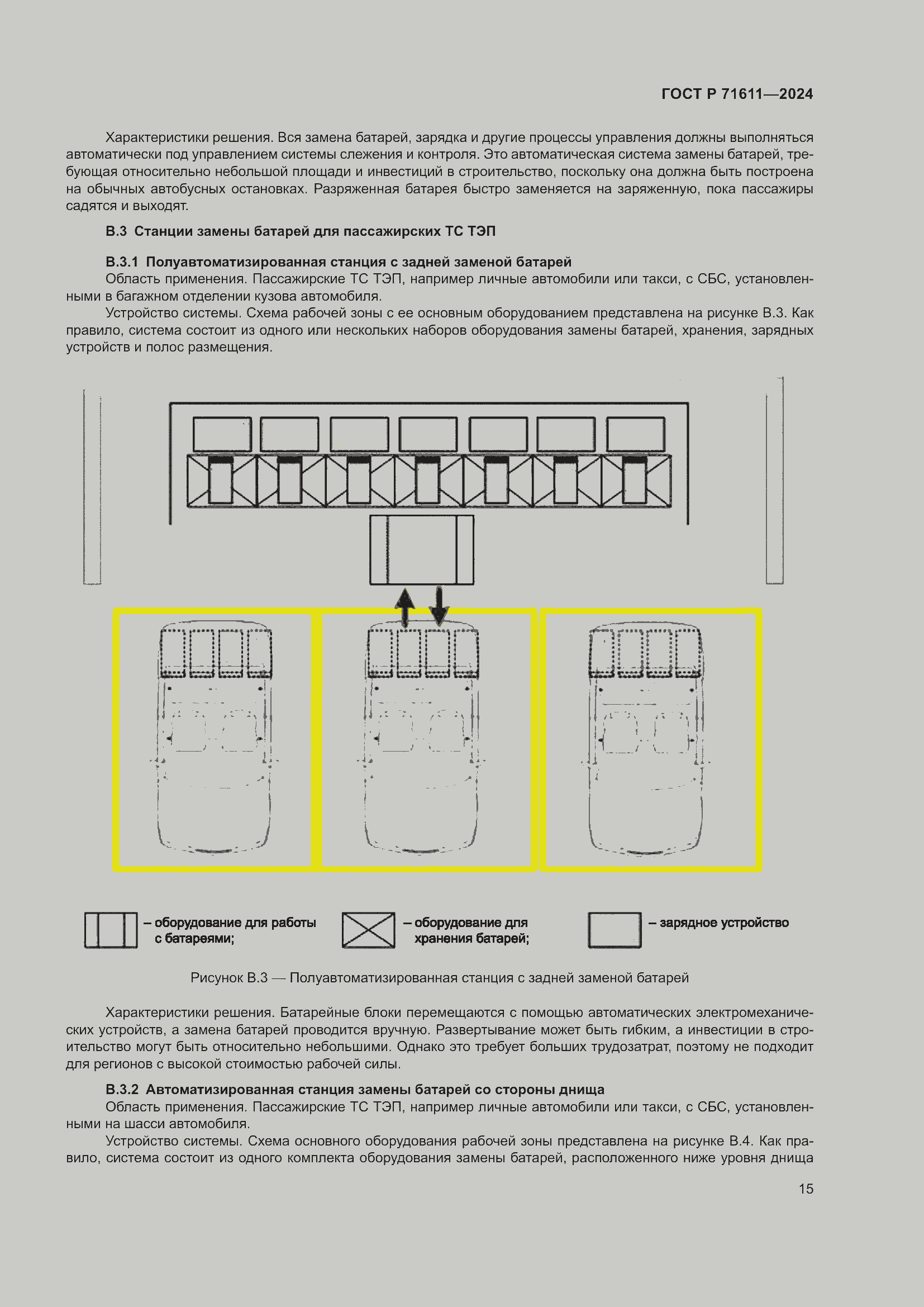 ГОСТ Р 71611—2024

Характеристики решения. Вся замена батарей, зарядка и другие процессы управления должны выполняться автоматически под управлением системы слежения и контроля. Это автоматическая система замены батарей, требующая относительно небольшой площади и инвестиций в строительство, поскольку она должна быть построена на обычных автобусных остановках. Разряженная батарея быстро заменяется на заряженную, пока пассажиры садятся и выходят.

В.3 Станции замены батарей для пассажирских ТС ТЭП

В.3.1 Полуавтоматизированная станция с задней заменой батарей
Область применения. Пассажирские ТС ТЭП, например личные автомобили или такси, с СБС, установленными в багажном отделении кузова автомобиля.
Устройство системы. Схема рабочей зоны с ее основным оборудованием представлена на рисунке В.3. Как правило, система состоит из одного или нескольких наборов оборудования замены батарей, хранения, зарядных устройств и полос размещения.

– оборудование для работы с батареями; – оборудование для хранения батарей; – зарядное устройство

Рисунок В.3 — Полуавтоматизированная станция с задней заменой батарей

Характеристики решения. Батарейные блоки перемещаются с помощью автоматических электромеханических устройств, а замена батарей проводится вручную. Развертывание может быть гибким, а инвестиции в строительство могут быть относительно небольшими. Однако это требует больших трудозатрат, поэтому не подходит для регионов с высокой стоимостью рабочей силы.

В.3.2 Автоматизированная станция замены батарей со стороны днища
Область применения. Пассажирские ТС ТЭП, например личные автомобили или такси, с СБС, установленными на шасси автомобиля.
Устройство системы. Схема основного оборудования рабочей зоны представлена на рисунке В.4. Как правило, система состоит из одного комплекта оборудования замены батарей, расположенного ниже уровня днища

15