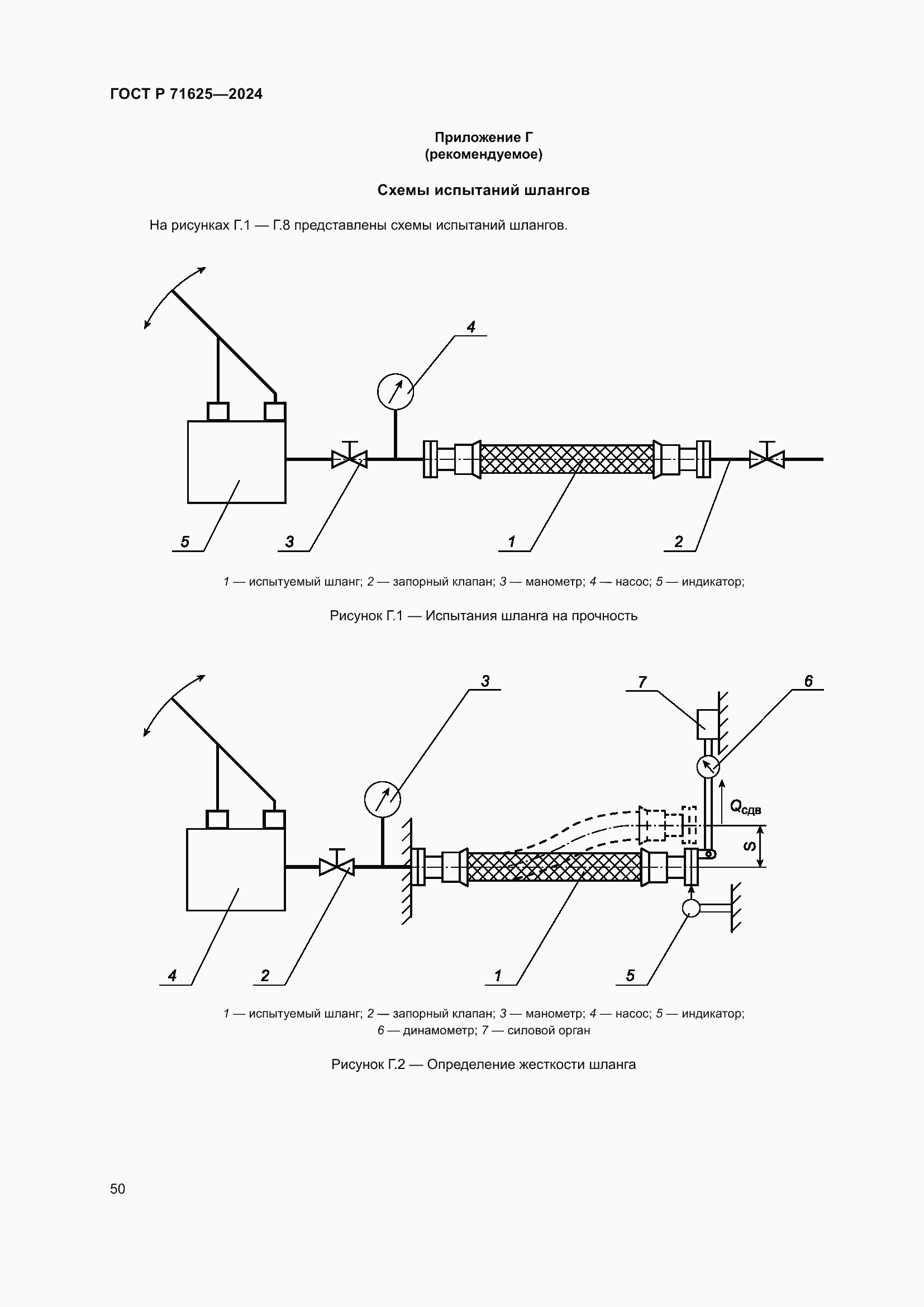 ГОСТ Р 71625—2024

Приложение Г
(рекомендуемое)

Схемы испытаний шлангов

На рисунках Г.1 — Г.8 представлены схемы испытаний шлангов.

4

5

3

1

2

1 — испытуемый шланг; 2 — запорный клапан; 3 — манометр; 4 — насос; 5 — индикатор;

Рисунок Г.1 — Испытания шланга на прочность

3

7

6

$Q_{сдв}$

S

4

2

1

5

1 — испытуемый шланг; 2 — запорный клапан; 3 — манометр; 4 — насос; 5 — индикатор;
6 — динамометр; 7 — силовой орган

Рисунок Г.2 — Определение жесткости шланга

50