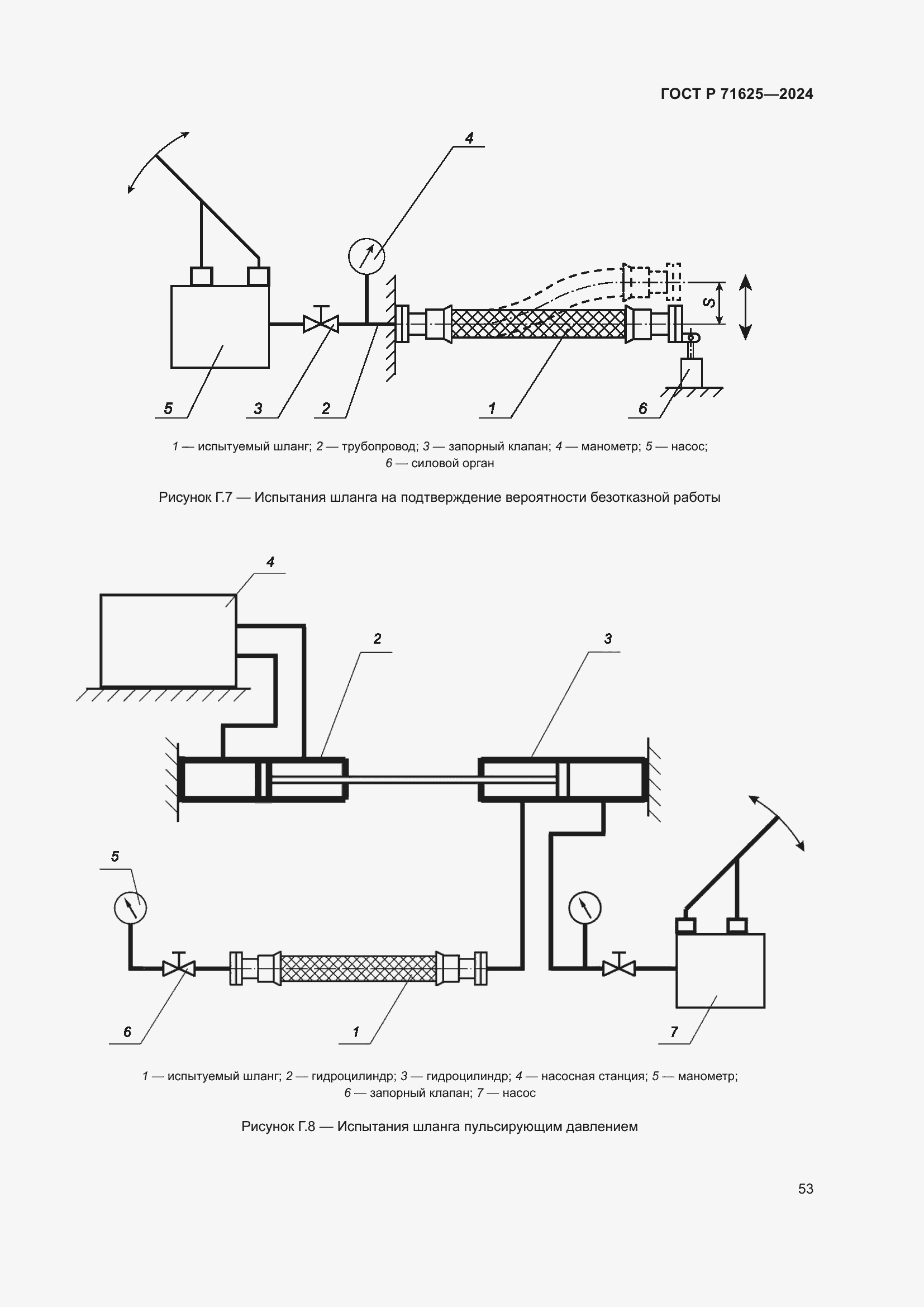 ГОСТ Р 71625—2024

4

S

5 3 2 1 6

1 — испытуемый шланг; 2 — трубопровод; 3 — запорный клапан; 4 — манометр; 5 — насос; 6 — силовой орган

Рисунок Г.7 — Испытания шланга на подтверждение вероятности безотказной работы

4

2

3

5

6 1 7

1 — испытуемый шланг; 2 — гидроцилиндр; 3 — гидроцилиндр; 4 — насосная станция; 5 — манометр; 6 — запорный клапан; 7 — насос

Рисунок Г.8 — Испытания шланга пульсирующим давлением

53