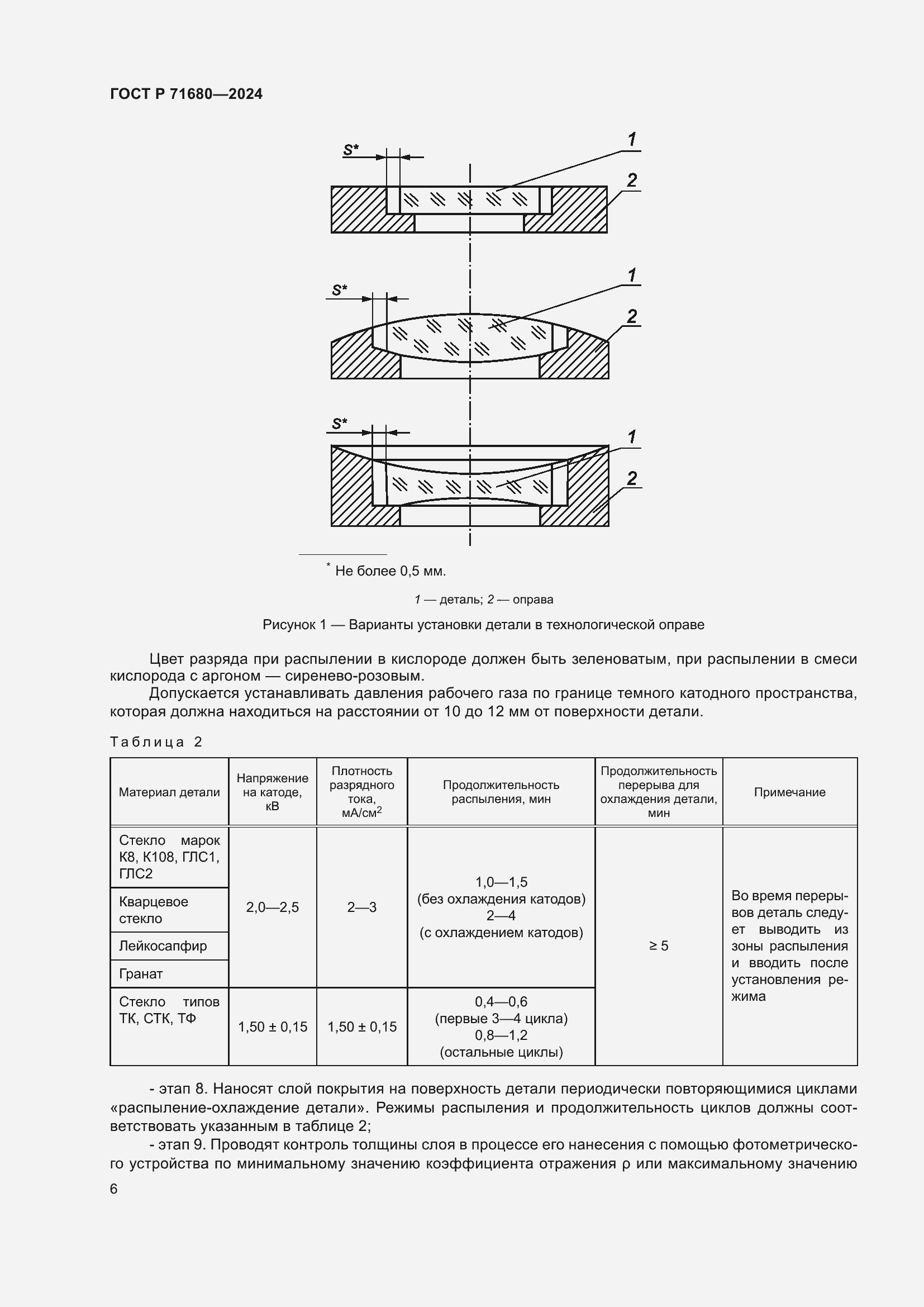 ГОСТ Р 71680—2024

S*

1

2

S*

1

2

S*

1

2

* Не более 0,5 мм.

1 — деталь; 2 — оправа

Рисунок 1 — Варианты установки детали в технологической оправе

Цвет разряда при распылении в кислороде должен быть зеленоватым, при распылении в смеси кислорода с аргоном — сиренево-розовым.

Допускается устанавливать давления рабочего газа по границе темного катодного пространства, которая должна находиться на расстоянии от 10 до 12 мм от поверхности детали.

Таблица 2

| Материал детали | Напряжение на катоде, кВ | Плотность разрядного тока, мА/см$^2$ | Продолжительность распыления, мин | Продолжительность перерыва для охлаждения детали, мин | Примечание |
|---|---|---|---|---|---|
| Стекло марок К8, К108, ГЛС1, ГЛС2 | 2,0—2,5 | 2—3 | 1,0—1,5 (без охлаждения катодов) 2—4 (с охлаждением катодов) | ≥ 5 | Во время перерывов деталь следует выводить из зоны распыления и вводить после установления режима |
| Кварцевое стекло | | | | | |
| Лейкосапфир | | | | | |
| Гранат | | | | | |
| Стекло типов ТК, СТК, ТФ | 1,50 ± 0,15 | 1,50 ± 0,15 | 0,4—0,6 (первые 3—4 цикла) 0,8—1,2 (остальные циклы) | | |

- этап 8. Наносят слой покрытия на поверхность детали периодически повторяющимися циклами «распыление-охлаждение детали». Режимы распыления и продолжительность циклов должны соответствовать указанным в таблице 2;

- этап 9. Проводят контроль толщины слоя в процессе его нанесения с помощью фотометрического устройства по минимальному значению коэффициента отражения ρ или максимальному значению

6