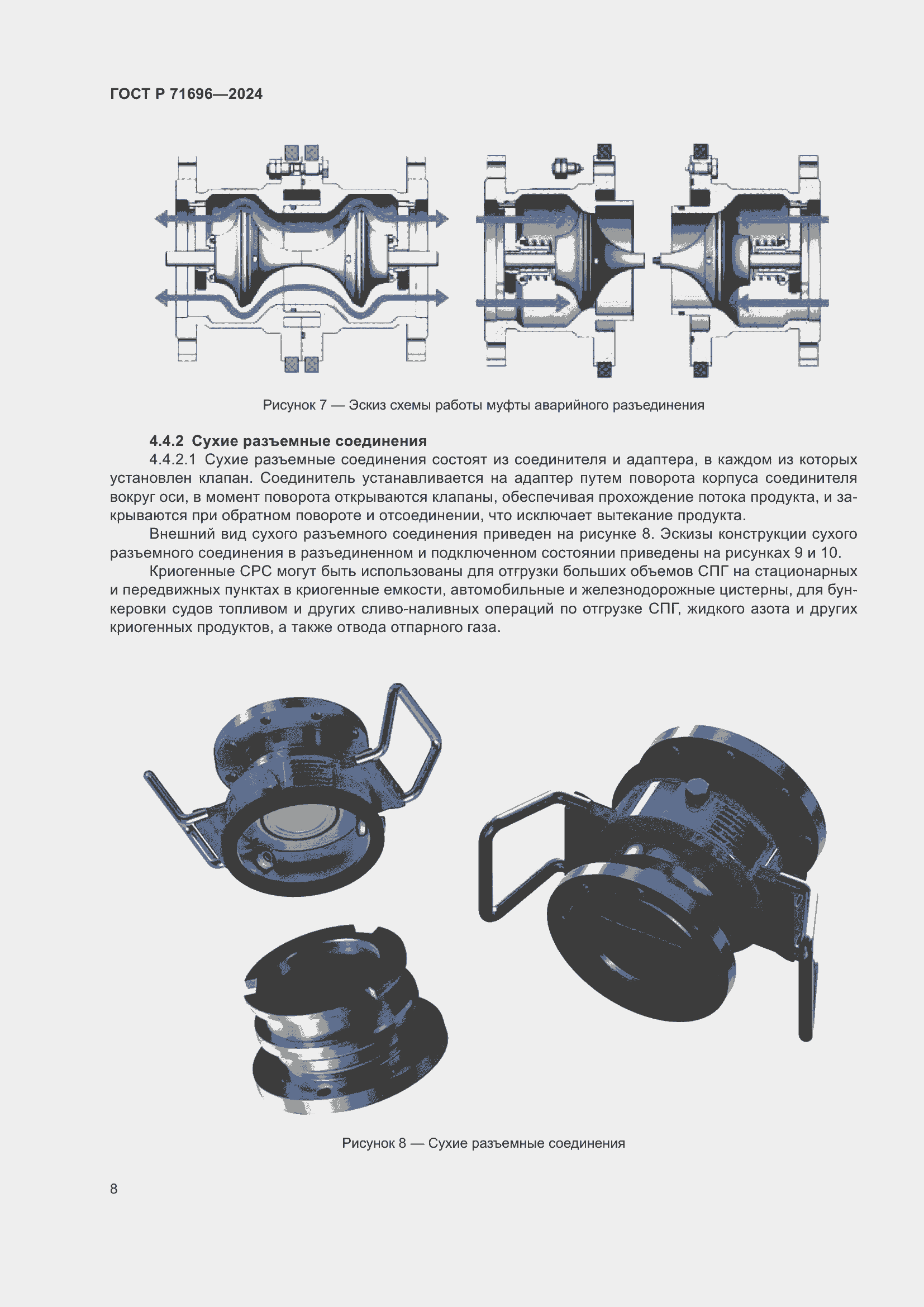 ГОСТ Р 71696—2024

Рисунок 7 — Эскиз схемы работы муфты аварийного разъединения

**4.4.2 Сухие разъемные соединения**

4.4.2.1 Сухие разъемные соединения состоят из соединителя и адаптера, в каждом из которых установлен клапан. Соединитель устанавливается на адаптер путем поворота корпуса соединителя вокруг оси, в момент поворота открываются клапаны, обеспечивая прохождение потока продукта, и закрываются при обратном повороте и отсоединении, что исключает вытекание продукта.

Внешний вид сухого разъемного соединения приведен на рисунке 8. Эскизы конструкции сухого разъемного соединения в разъединенном и подключенном состоянии приведены на рисунках 9 и 10.

Криогенные СРС могут быть использованы для отгрузки больших объемов СПГ на стационарных и передвижных пунктах в криогенные емкости, автомобильные и железнодорожные цистерны, для бункеровки судов топливом и других сливо-наливных операций по отгрузке СПГ, жидкого азота и других криогенных продуктов, а также отвода отпарного газа.

Рисунок 8 — Сухие разъемные соединения

8