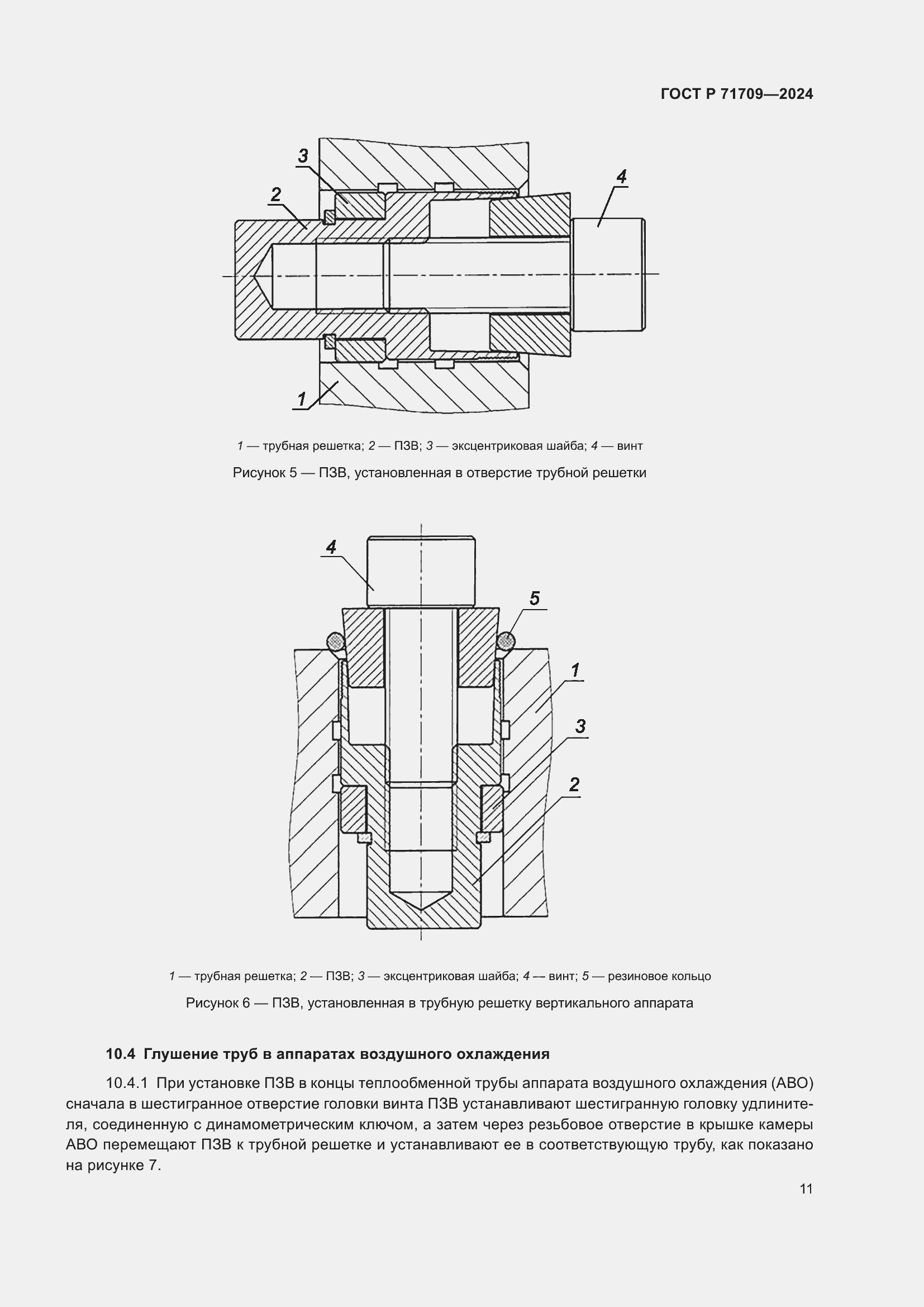 ГОСТ Р 71709—2024

3

2

4

1

1 — трубная решетка; 2 — ПЗВ; 3 — эксцентриковая шайба; 4 — винт

Рисунок 5 — ПЗВ, установленная в отверстие трубной решетки

4

5

1

3

2

1 — трубная решетка; 2 — ПЗВ; 3 — эксцентриковая шайба; 4 — винт; 5 — резиновое кольцо

Рисунок 6 — ПЗВ, установленная в трубную решетку вертикального аппарата

10.4 Глушение труб в аппаратах воздушного охлаждения

10.4.1 При установке ПЗВ в концы теплообменной трубы аппарата воздушного охлаждения (АВО) сначала в шестигранное отверстие головки винта ПЗВ устанавливают шестигранную головку удлинителя, соединенную с динамометрическим ключом, а затем через резьбовое отверстие в крышке камеры АВО перемещают ПЗВ к трубной решетке и устанавливают ее в соответствующую трубу, как показано на рисунке 7.

11