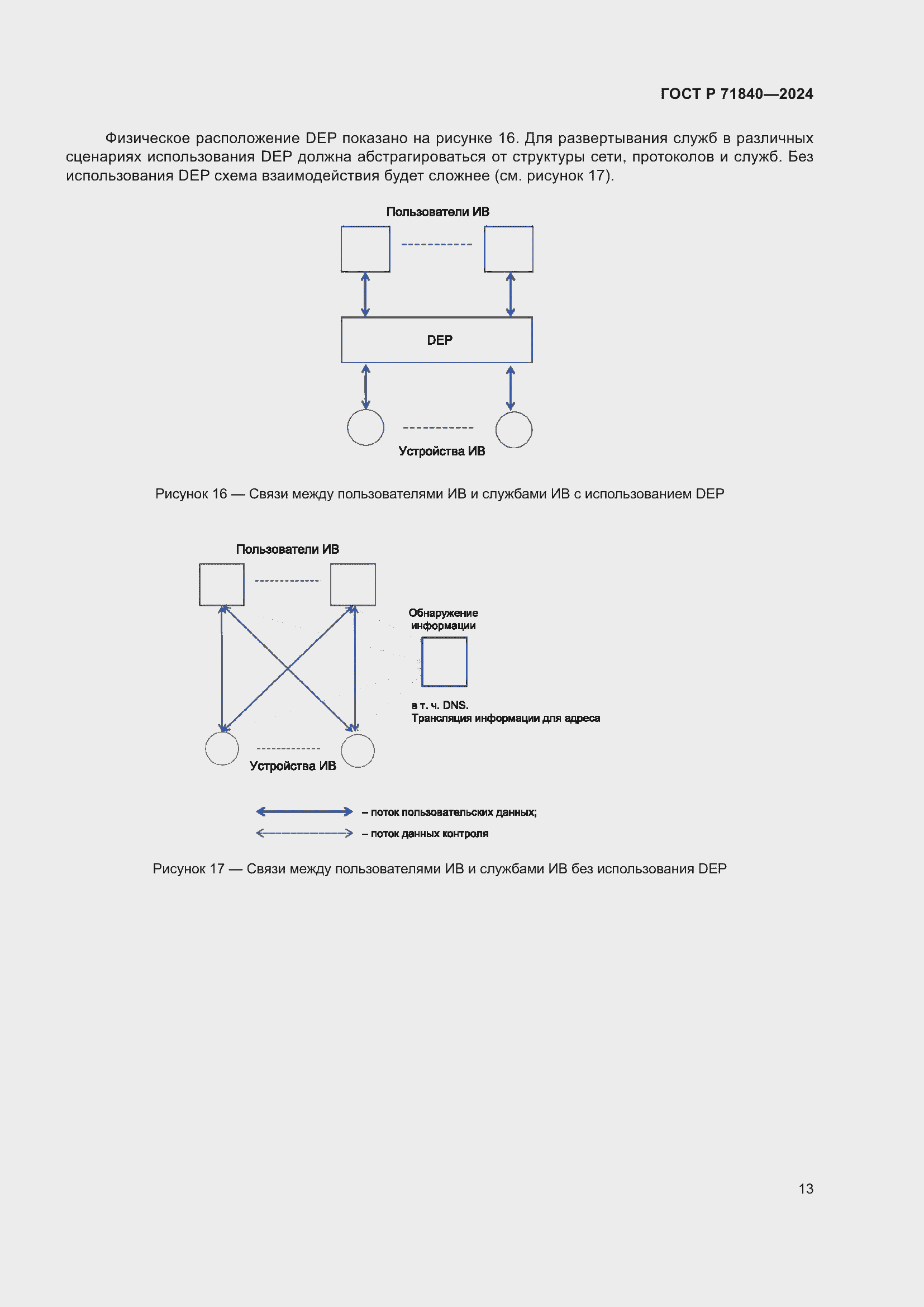 ГОСТ Р 71840—2024

Физическое расположение DEP показано на рисунке 16. Для развертывания служб в различных сценариях использования DEP должна абстрагироваться от структуры сети, протоколов и служб. Без использования DEP схема взаимодействия будет сложнее (см. рисунок 17).

Пользователи ИВ

DEP

Устройства ИВ

Рисунок 16 — Связи между пользователями ИВ и службами ИВ с использованием DEP

Пользователи ИВ

Обнаружение информации

в т. ч. DNS.
Трансляция информации для адреса

Устройства ИВ

– поток пользовательских данных;

– поток данных контроля

Рисунок 17 — Связи между пользователями ИВ и службами ИВ без использования DEP

13