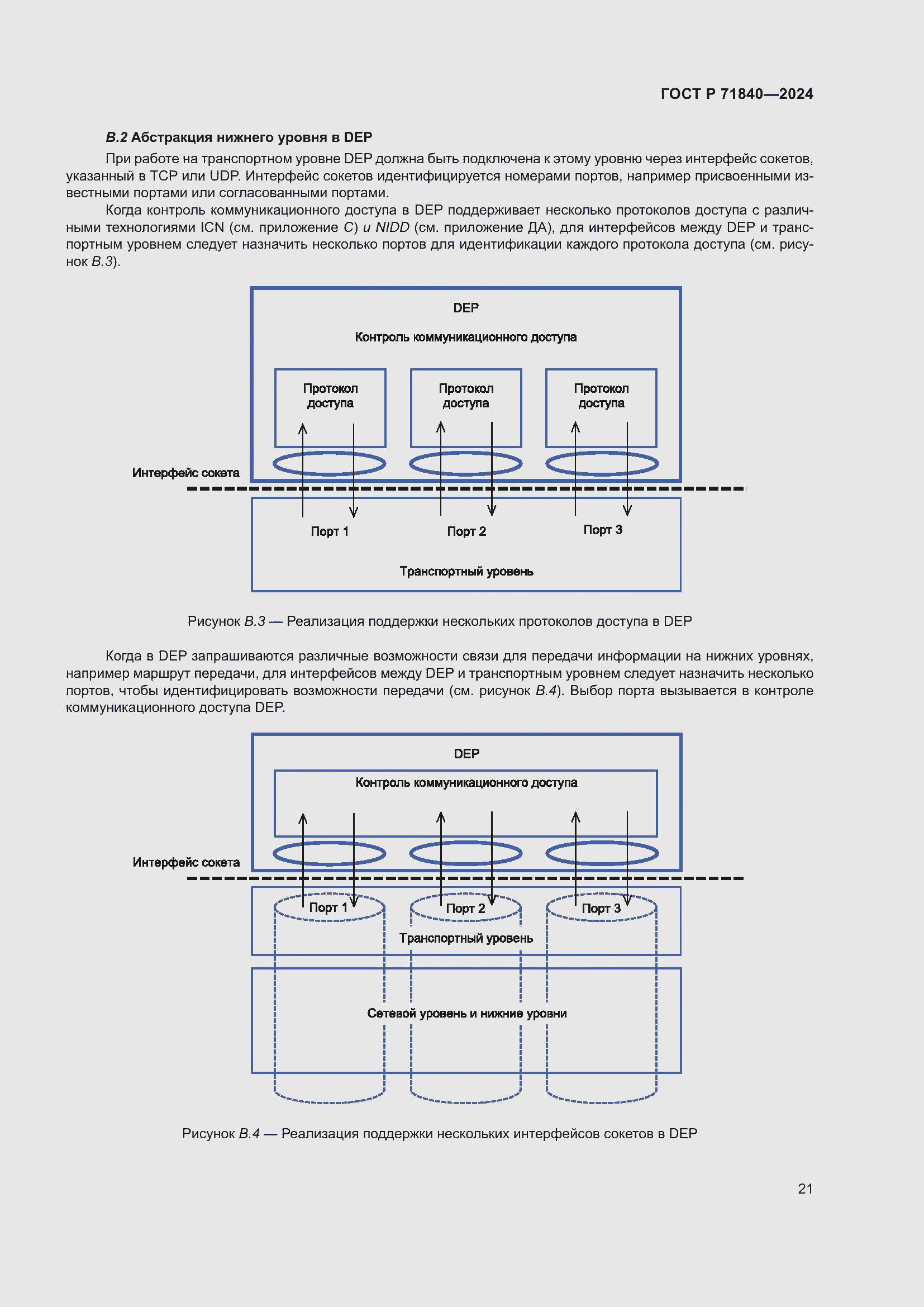 ГОСТ Р 71840—2024

B.2 Абстракция нижнего уровня в DEP

При работе на транспортном уровне DEP должна быть подключена к этому уровню через интерфейс сокетов, указанный в TCP или UDP. Интерфейс сокетов идентифицируется номерами портов, например присвоенными известными портами или согласованными портами.

Когда контроль коммуникационного доступа в DEP поддерживает несколько протоколов доступа с различными технологиями ICN (см. приложение C) и NIDD (см. приложение ДА), для интерфейсов между DEP и транспортным уровнем следует назначить несколько портов для идентификации каждого протокола доступа (см. рисунок B.3).

DEP

Контроль коммуникационного доступа

Протокол доступа

Протокол доступа

Протокол доступа

Интерфейс сокета

Порт 1

Порт 2

Порт 3

Транспортный уровень

Рисунок B.3 — Реализация поддержки нескольких протоколов доступа в DEP

Когда в DEP запрашиваются различные возможности связи для передачи информации на нижних уровнях, например маршрут передачи, для интерфейсов между DEP и транспортным уровнем следует назначить несколько портов, чтобы идентифицировать возможности передачи (см. рисунок B.4). Выбор порта вызывается в контроле коммуникационного доступа DEP.

DEP

Контроль коммуникационного доступа

Интерфейс сокета

Порт 1

Порт 2

Порт 3

Транспортный уровень

Сетевой уровень и нижние уровни

Рисунок B.4 — Реализация поддержки нескольких интерфейсов сокетов в DEP

21