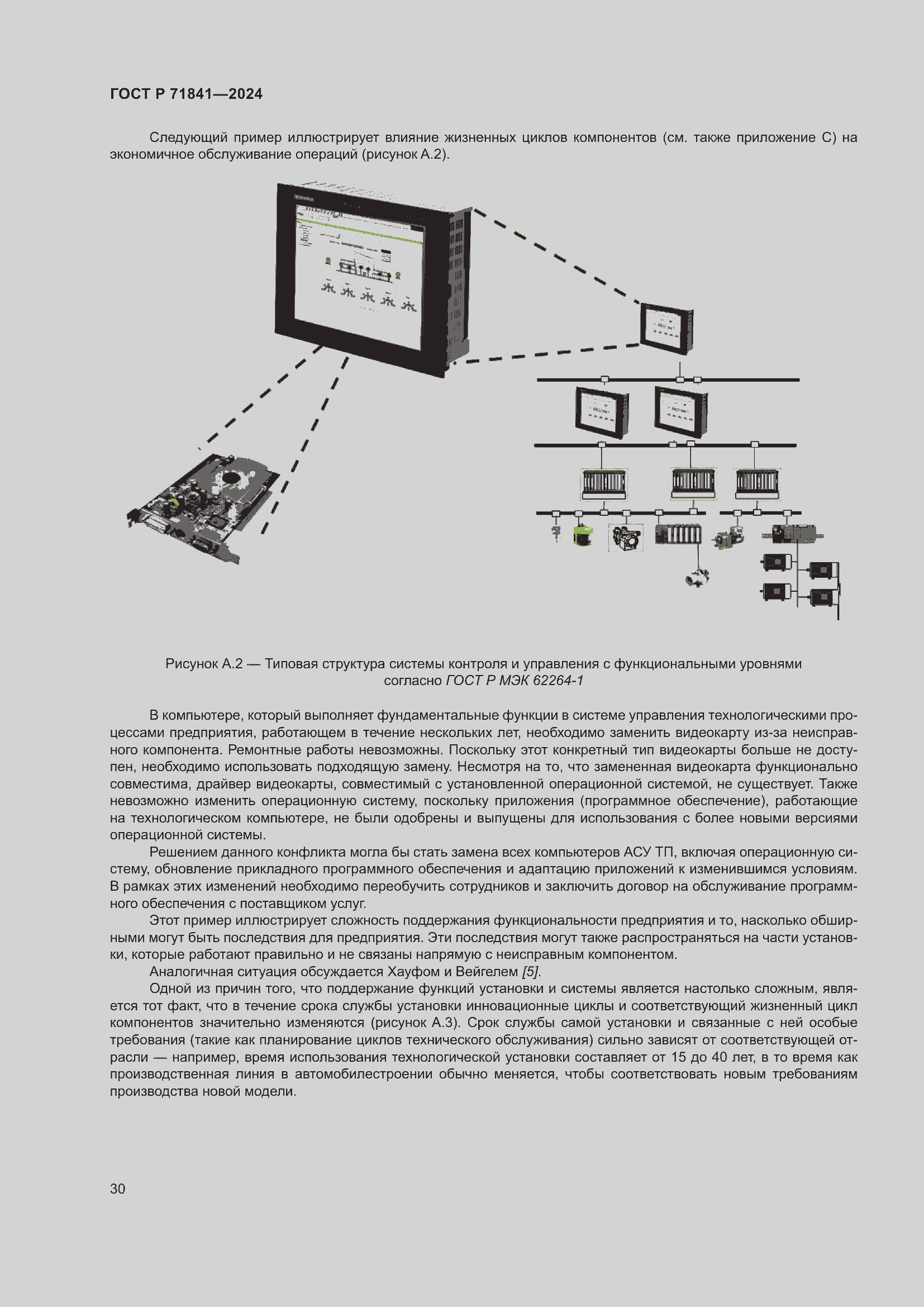 ГОСТ Р 71841—2024

Следующий пример иллюстрирует влияние жизненных циклов компонентов (см. также приложение С) на экономичное обслуживание операций (рисунок А.2).

Рисунок А.2 — Типовая структура системы контроля и управления с функциональными уровнями согласно ГОСТ Р МЭК 62264-1

В компьютере, который выполняет фундаментальные функции в системе управления технологическими процессами предприятия, работающем в течение нескольких лет, необходимо заменить видеокарту из-за неисправного компонента. Ремонтные работы невозможны. Поскольку этот конкретный тип видеокарты больше не доступен, необходимо использовать подходящую замену. Несмотря на то, что замененная видеокарта функционально совместима, драйвер видеокарты, совместимый с установленной операционной системой, не существует. Также невозможно изменить операционную систему, поскольку приложения (программное обеспечение), работающие на технологическом компьютере, не были одобрены и выпущены для использования с более новыми версиями операционной системы.

Решением данного конфликта могла бы стать замена всех компьютеров АСУ ТП, включая операционную систему, обновление прикладного программного обеспечения и адаптацию приложений к изменившимся условиям. В рамках этих изменений необходимо переобучить сотрудников и заключить договор на обслуживание программного обеспечения с поставщиком услуг.

Этот пример иллюстрирует сложность поддержания функциональности предприятия и то, насколько обширными могут быть последствия для предприятия. Эти последствия могут также распространяться на части установки, которые работают правильно и не связаны напрямую с неисправным компонентом.

Аналогичная ситуация обсуждается Хауфом и Вейгелем [5].

Одной из причин того, что поддержание функций установки и системы является настолько сложным, является тот факт, что в течение срока службы установки инновационные циклы и соответствующий жизненный цикл компонентов значительно изменяются (рисунок А.3). Срок службы самой установки и связанные с ней особые требования (такие как планирование циклов технического обслуживания) сильно зависят от соответствующей отрасли — например, время использования технологической установки составляет от 15 до 40 лет, в то время как производственная линия в автомобилестроении обычно меняется, чтобы соответствовать новым требованиям производства новой модели.

30