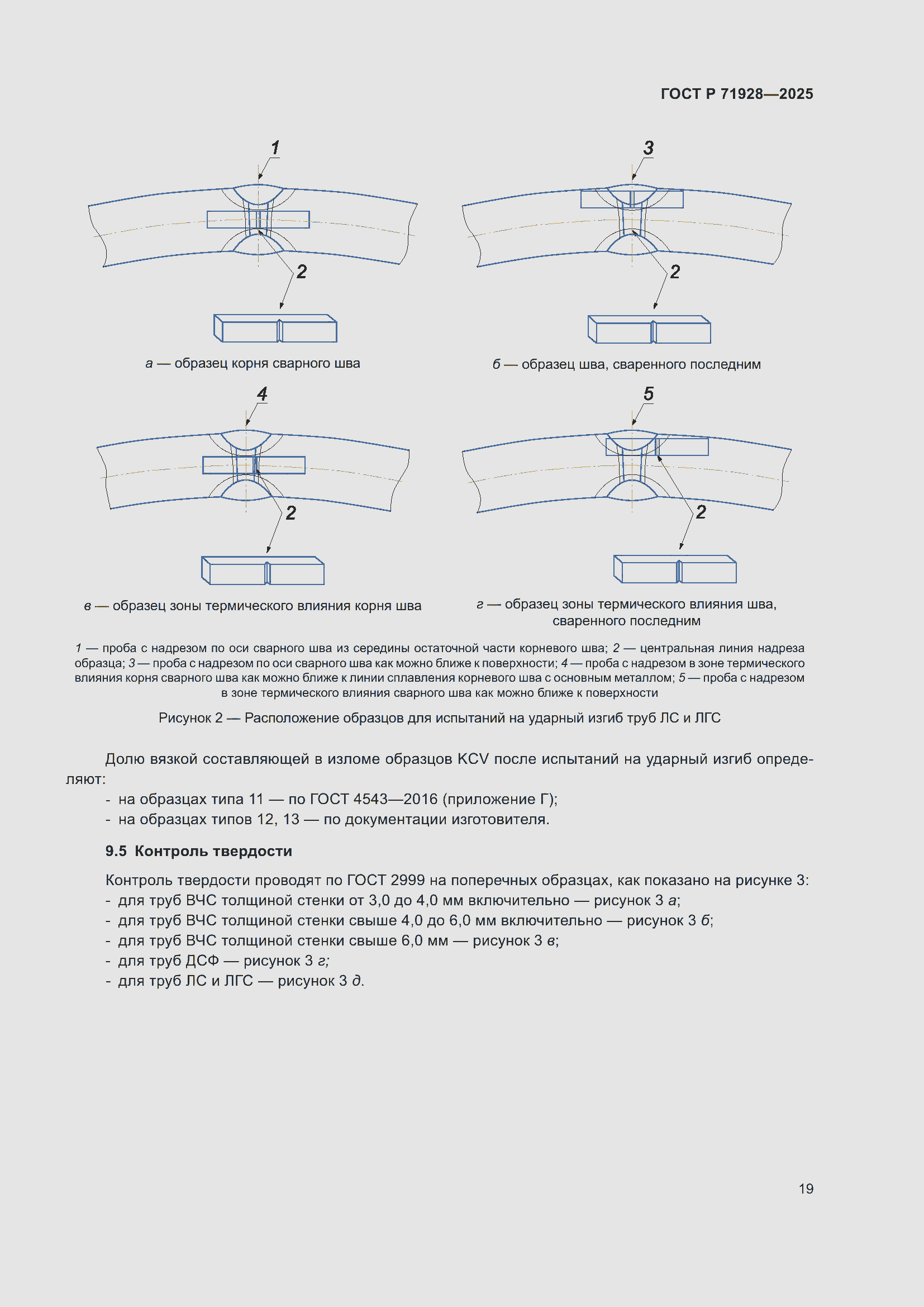 ГОСТ Р 71928—2025

1

2

а — образец корня сварного шва

3

2

б — образец шва, сваренного последним

4

2

в — образец зоны термического влияния корня шва

5

2

г — образец зоны термического влияния шва, сваренного последним

1 — проба с надрезом по оси сварного шва из середины остаточной части корневого шва; 2 — центральная линия надреза образца; 3 — проба с надрезом по оси сварного шва как можно ближе к поверхности; 4 — проба с надрезом в зоне термического влияния корня сварного шва как можно ближе к линии сплавления корневого шва с основным металлом; 5 — проба с надрезом в зоне термического влияния сварного шва как можно ближе к поверхности

Рисунок 2 — Расположение образцов для испытаний на ударный изгиб труб ЛС и ЛГС

Долю вязкой составляющей в изломе образцов KCV после испытаний на ударный изгиб определяют:
- на образцах типа 11 — по ГОСТ 4543—2016 (приложение Г);
- на образцах типов 12, 13 — по документации изготовителя.

9.5 Контроль твердости

Контроль твердости проводят по ГОСТ 2999 на поперечных образцах, как показано на рисунке 3:
- для труб ВЧС толщиной стенки от 3,0 до 4,0 мм включительно — рисунок 3 а;
- для труб ВЧС толщиной стенки свыше 4,0 до 6,0 мм включительно — рисунок 3 б;
- для труб ВЧС толщиной стенки свыше 6,0 мм — рисунок 3 в;
- для труб ДСФ — рисунок 3 г;
- для труб ЛС и ЛГС — рисунок 3 д.

19