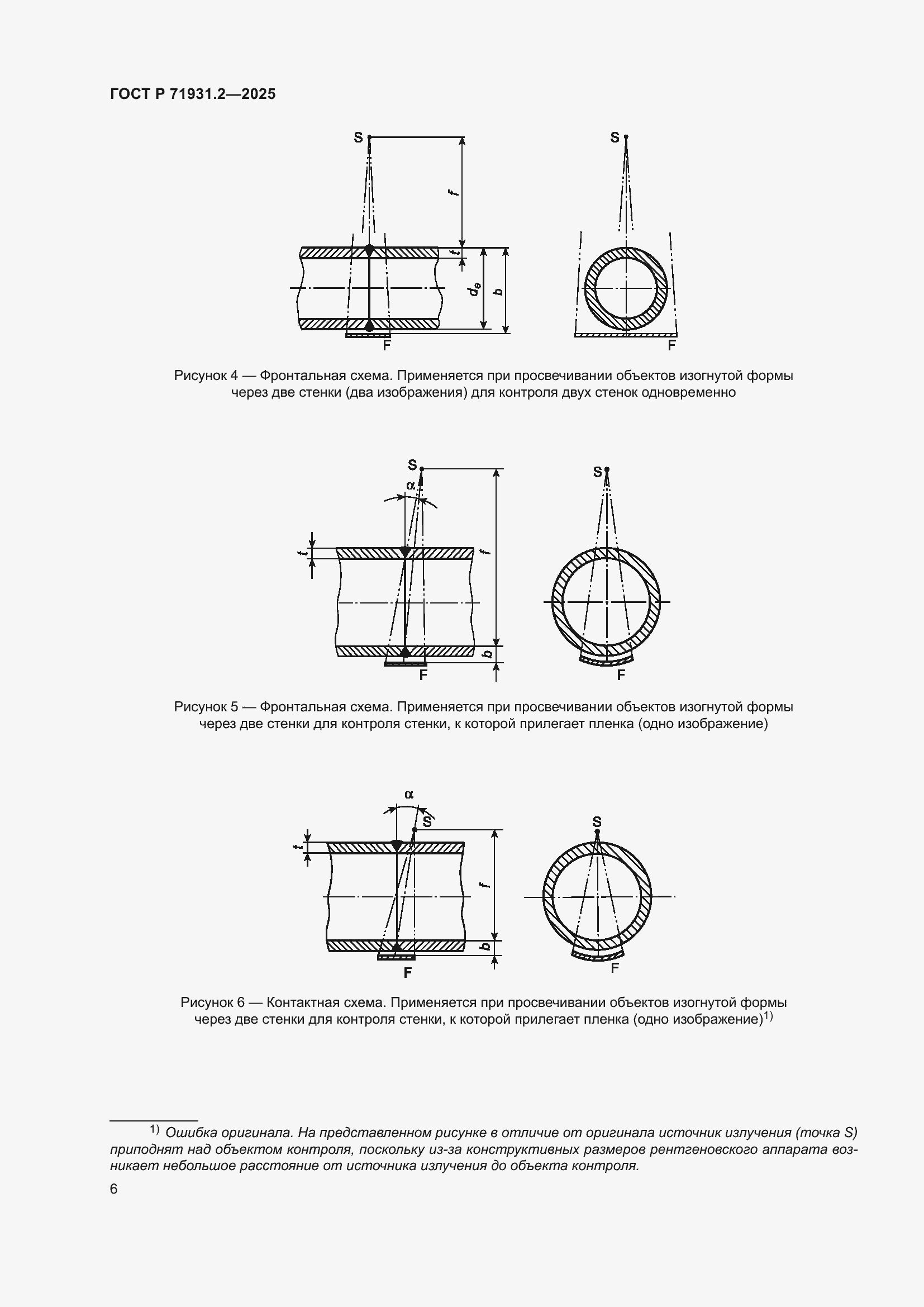 ГОСТ Р 71931.2—2025

S
f
t
$d_e$
b
F
S
F

Рисунок 4 — Фронтальная схема. Применяется при просвечивании объектов изогнутой формы через две стенки (два изображения) для контроля двух стенок одновременно

S
α
t
f
b
F
S
F

Рисунок 5 — Фронтальная схема. Применяется при просвечивании объектов изогнутой формы через две стенки для контроля стенки, к которой прилегает пленка (одно изображение)

α
S
t
f
b
F
S
F

Рисунок 6 — Контактная схема. Применяется при просвечивании объектов изогнутой формы через две стенки для контроля стенки, к которой прилегает пленка (одно изображение)$^{1)}$

$^{1)}$ Ошибка оригинала. На представленном рисунке в отличие от оригинала источник излучения (точка S) приподнят над объектом контроля, поскольку из-за конструктивных размеров рентгеновского аппарата возникает небольшое расстояние от источника излучения до объекта контроля.

6