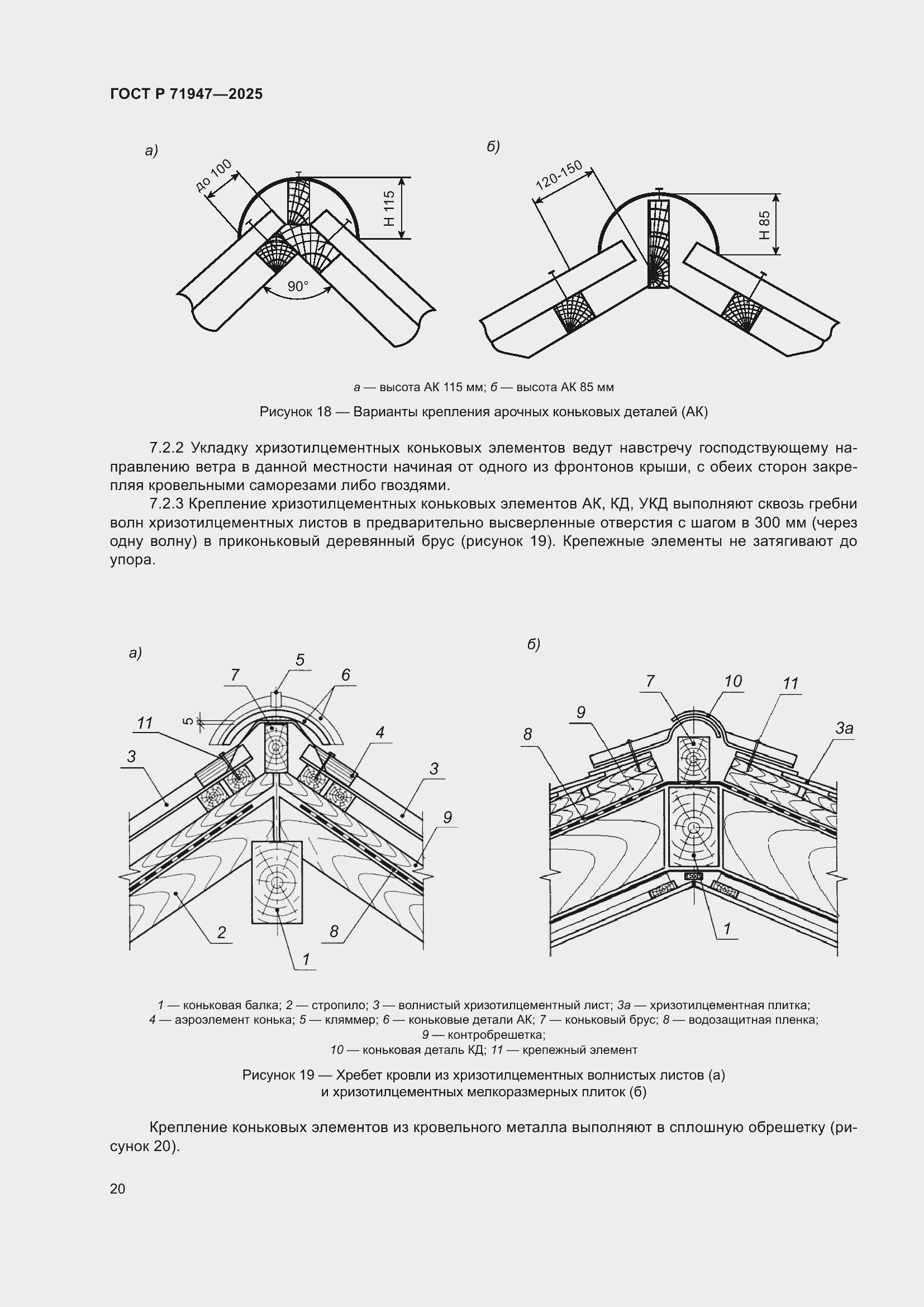 ГОСТ Р 71947—2025

а)

до 100

Н 115

90°

б)

120-150

Н 85

а — высота АК 115 мм; б — высота АК 85 мм

Рисунок 18 — Варианты крепления арочных коньковых деталей (АК)

7.2.2 Укладку хризотилцементных коньковых элементов ведут навстречу господствующему направлению ветра в данной местности начиная от одного из фронтонов крыши, с обеих сторон закрепляя кровельными саморезами либо гвоздями.

7.2.3 Крепление хризотилцементных коньковых элементов АК, КД, УКД выполняют сквозь гребни волн хризотилцементных листов в предварительно высверленные отверстия с шагом в 300 мм (через одну волну) в приконьковый деревянный брус (рисунок 19). Крепежные элементы не затягивают до упора.

а)

5

7

6

11

5

4

3

3

9

2

8

1

б)

7

10

11

9

8

3а

1

1 — коньковая балка; 2 — стропило; 3 — волнистый хризотилцементный лист; 3а — хризотилцементная плитка; 4 — аэроэлемент конька; 5 — кляммер; 6 — коньковые детали АК; 7 — коньковый брус; 8 — водозащитная пленка; 9 — контробрешетка; 10 — коньковая деталь КД; 11 — крепежный элемент

Рисунок 19 — Хребет кровли из хризотилцементных волнистых листов (а) и хризотилцементных мелкоразмерных плиток (б)

Крепление коньковых элементов из кровельного металла выполняют в сплошную обрешетку (рисунок 20).

20