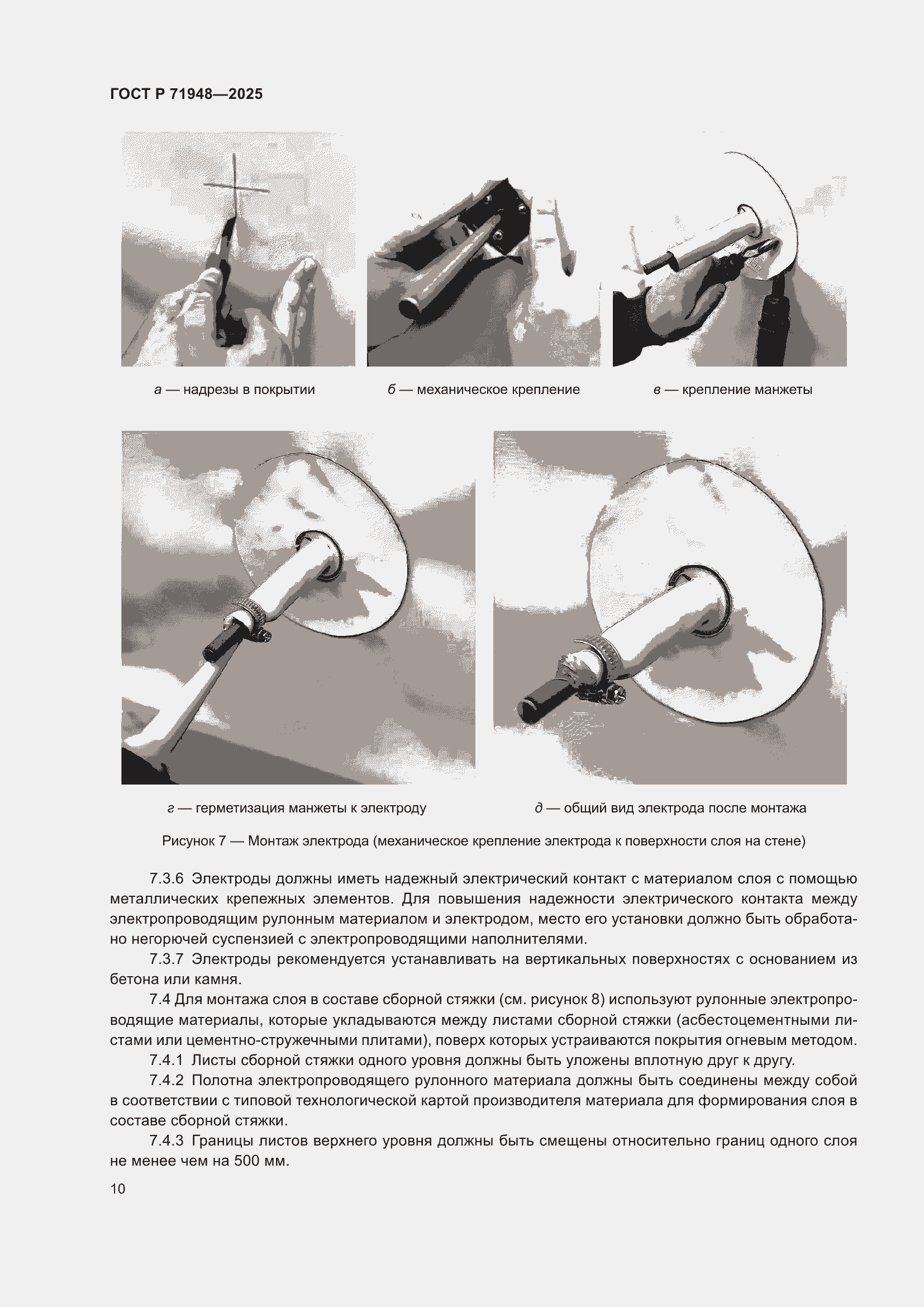 ГОСТ Р 71948—2025

а — надрезы в покрытии

б — механическое крепление

в — крепление манжеты

г — герметизация манжеты к электроду

д — общий вид электрода после монтажа

Рисунок 7 — Монтаж электрода (механическое крепление электрода к поверхности слоя на стене)

7.3.6 Электроды должны иметь надежный электрический контакт с материалом слоя с помощью металлических крепежных элементов. Для повышения надежности электрического контакта между электропроводящим рулонным материалом и электродом, место его установки должно быть обработано негорючей суспензией с электропроводящими наполнителями.

7.3.7 Электроды рекомендуется устанавливать на вертикальных поверхностях с основанием из бетона или камня.

7.4 Для монтажа слоя в составе сборной стяжки (см. рисунок 8) используют рулонные электропроводящие материалы, которые укладываются между листами сборной стяжки (асбестоцементными листами или цементно-стружечными плитами), поверх которых устраиваются покрытия огневым методом.

7.4.1 Листы сборной стяжки одного уровня должны быть уложены вплотную друг к другу.

7.4.2 Полотна электропроводящего рулонного материала должны быть соединены между собой в соответствии с типовой технологической картой производителя материала для формирования слоя в составе сборной стяжки.

7.4.3 Границы листов верхнего уровня должны быть смещены относительно границ одного слоя не менее чем на 500 мм.

10