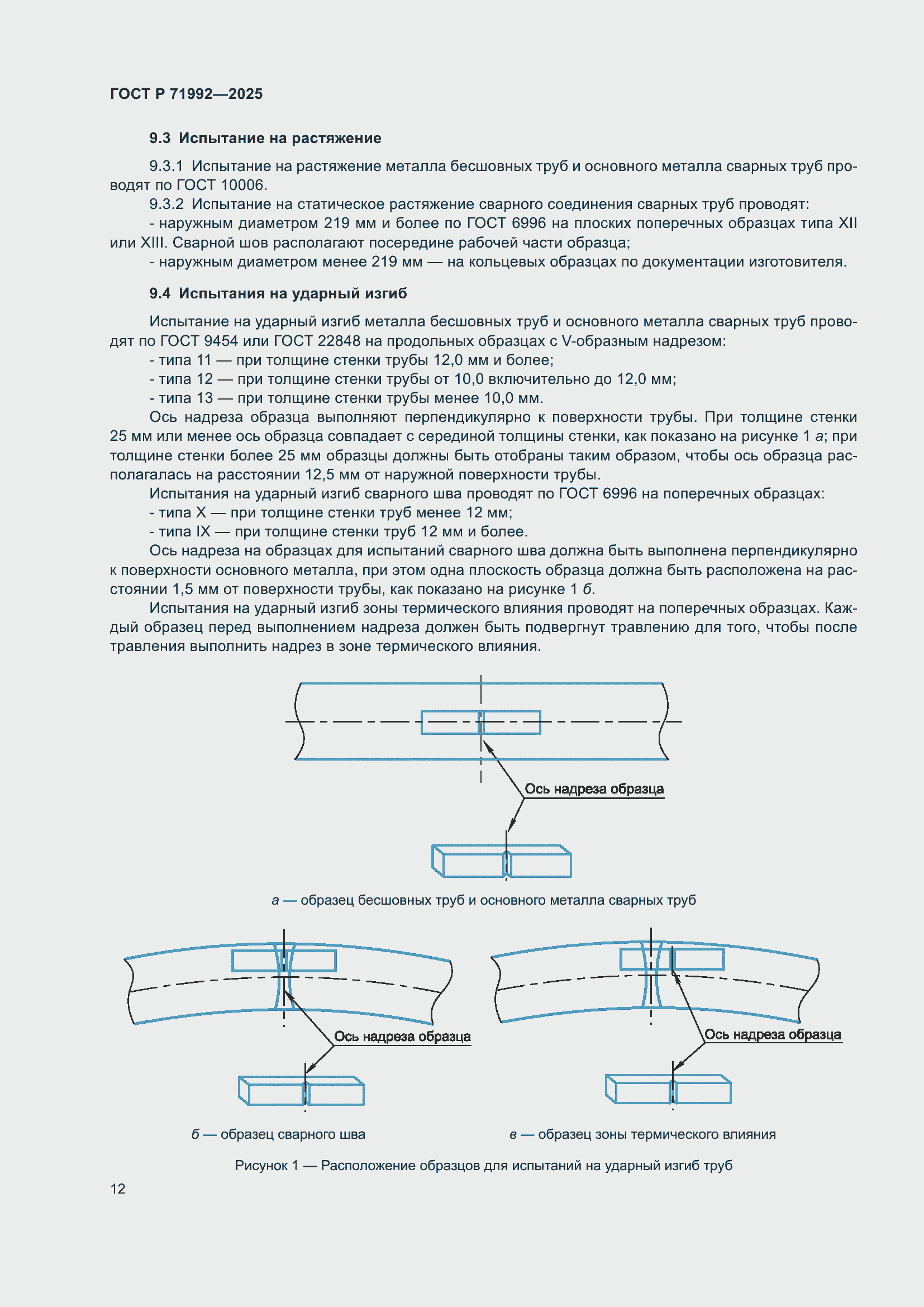 ГОСТ Р 71992—2025

9.3 Испытание на растяжение

9.3.1 Испытание на растяжение металла бесшовных труб и основного металла сварных труб проводят по ГОСТ 10006.

9.3.2 Испытание на статическое растяжение сварного соединения сварных труб проводят:

- наружным диаметром 219 мм и более по ГОСТ 6996 на плоских поперечных образцах типа XII или XIII. Сварной шов располагают посередине рабочей части образца;

- наружным диаметром менее 219 мм — на кольцевых образцах по документации изготовителя.

9.4 Испытания на ударный изгиб

Испытание на ударный изгиб металла бесшовных труб и основного металла сварных труб проводят по ГОСТ 9454 или ГОСТ 22848 на продольных образцах с V-образным надрезом:

- типа 11 — при толщине стенки трубы 12,0 мм и более;

- типа 12 — при толщине стенки трубы от 10,0 включительно до 12,0 мм;

- типа 13 — при толщине стенки трубы менее 10,0 мм.

Ось надреза образца выполняют перпендикулярно к поверхности трубы. При толщине стенки 25 мм или менее ось образца совпадает с серединой толщины стенки, как показано на рисунке 1 а; при толщине стенки более 25 мм образцы должны быть отобраны таким образом, чтобы ось образца располагалась на расстоянии 12,5 мм от наружной поверхности трубы.

Испытания на ударный изгиб сварного шва проводят по ГОСТ 6996 на поперечных образцах:

- типа X — при толщине стенки труб менее 12 мм;

- типа IX — при толщине стенки труб 12 мм и более.

Ось надреза на образцах для испытаний сварного шва должна быть выполнена перпендикулярно к поверхности основного металла, при этом одна плоскость образца должна быть расположена на расстоянии 1,5 мм от поверхности трубы, как показано на рисунке 1 б.

Испытания на ударный изгиб зоны термического влияния проводят на поперечных образцах. Каждый образец перед выполнением надреза должен быть подвергнут травлению для того, чтобы после травления выполнить надрез в зоне термического влияния.

Ось надреза образца

а — образец бесшовных труб и основного металла сварных труб

Ось надреза образца

Ось надреза образца

б — образец сварного шва

в — образец зоны термического влияния

Рисунок 1 — Расположение образцов для испытаний на ударный изгиб труб

12