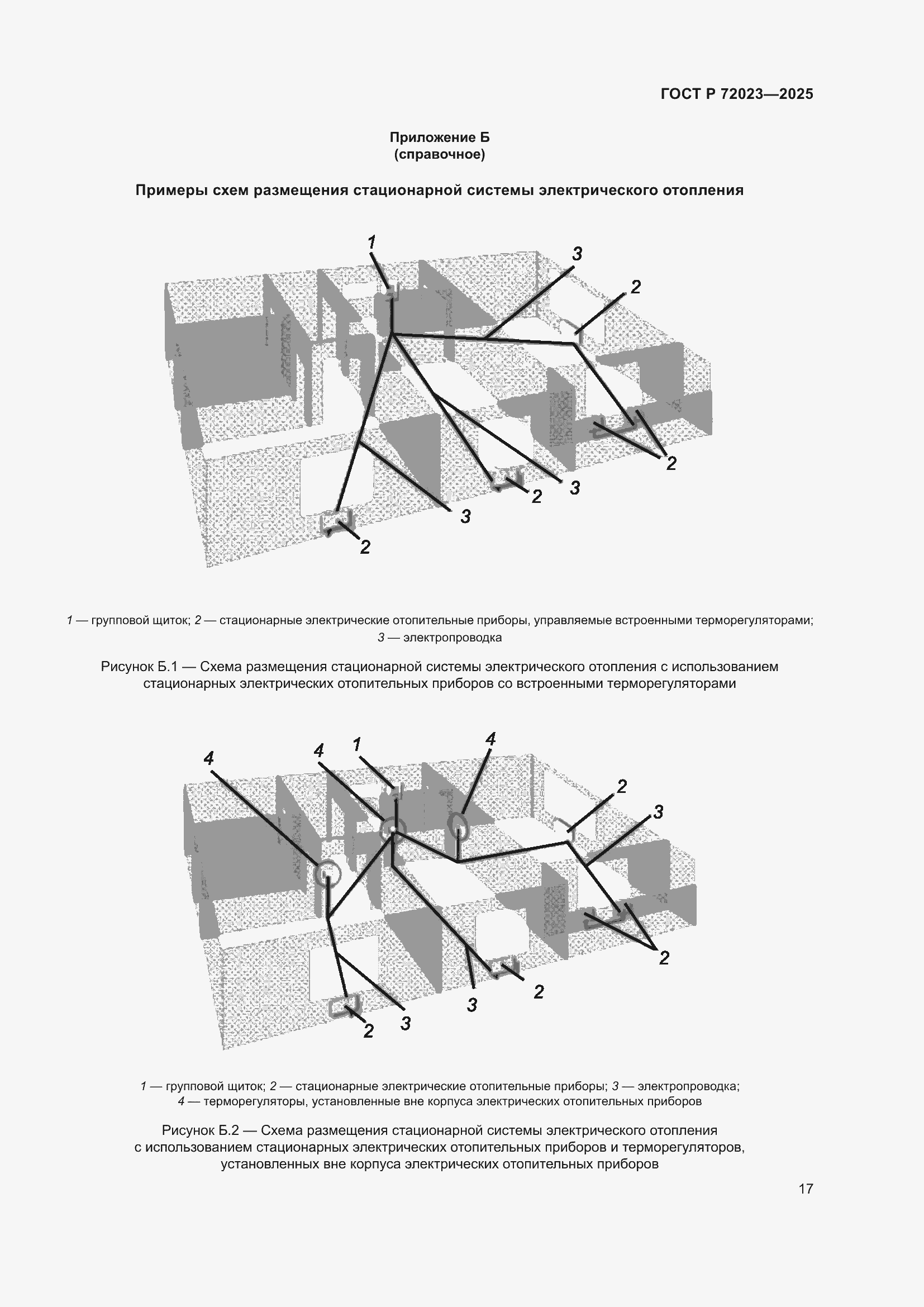 ГОСТ Р 72023—2025

Приложение Б
(справочное)

Примеры схем размещения стационарной системы электрического отопления

1

3

2

2

3

2

3

2

1 — групповой щиток; 2 — стационарные электрические отопительные приборы, управляемые встроенными терморегуляторами; 3 — электропроводка

Рисунок Б.1 — Схема размещения стационарной системы электрического отопления с использованием стационарных электрических отопительных приборов со встроенными терморегуляторами

4

4

1

4

2

3

2

2

3

3

2

1 — групповой щиток; 2 — стационарные электрические отопительные приборы; 3 — электропроводка; 4 — терморегуляторы, установленные вне корпуса электрических отопительных приборов

Рисунок Б.2 — Схема размещения стационарной системы электрического отопления с использованием стационарных электрических отопительных приборов и терморегуляторов, установленных вне корпуса электрических отопительных приборов

17