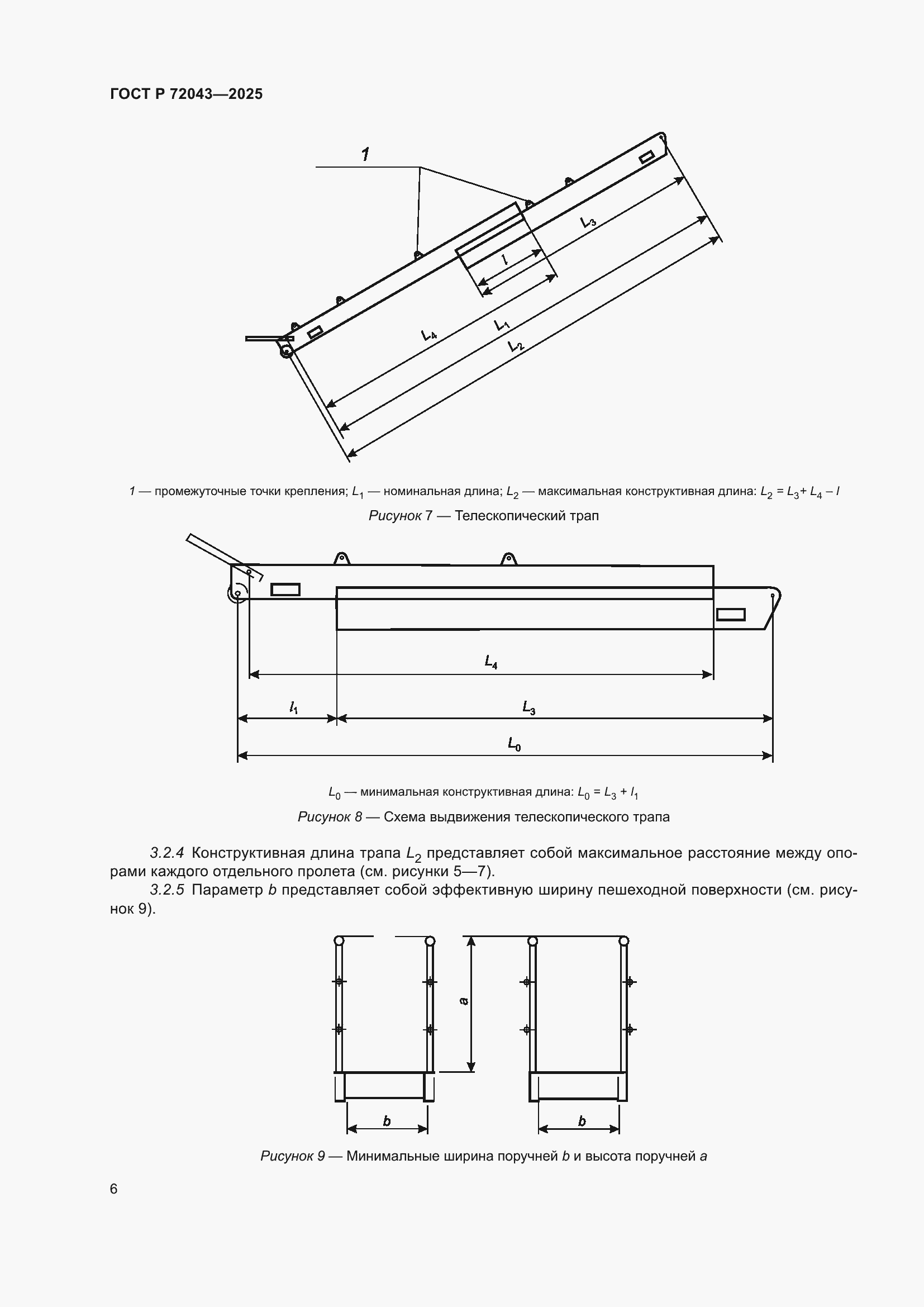 ГОСТ Р 72043—2025

1

$L_3$

$l$

$L_4$

$L_1$

$L_2$

1 — промежуточные точки крепления; $L_1$ — номинальная длина; $L_2$ — максимальная конструктивная длина: $L_2 = L_3 + L_4 - l$

Рисунок 7 — Телескопический трап

$L_4$

$l_1$

$L_3$

$L_0$

$L_0$ — минимальная конструктивная длина: $L_0 = L_3 + l_1$

Рисунок 8 — Схема выдвижения телескопического трапа

3.2.4 Конструктивная длина трапа $L_2$ представляет собой максимальное расстояние между опорами каждого отдельного пролета (см. рисунки 5—7).

3.2.5 Параметр $b$ представляет собой эффективную ширину пешеходной поверхности (см. рисунок 9).

$a$

$b$

$b$

Рисунок 9 — Минимальные ширина поручней $b$ и высота поручней $a$

6