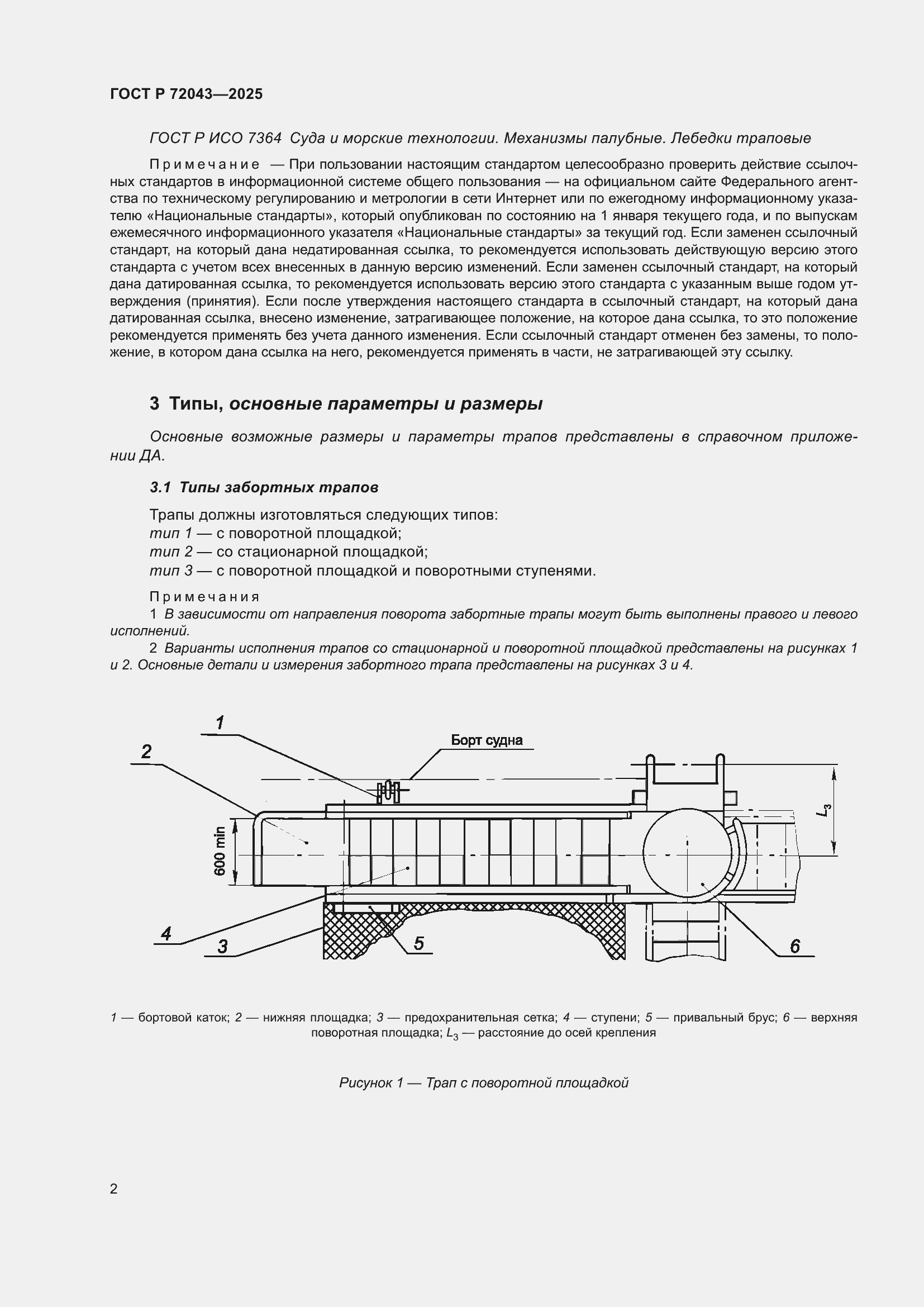 ГОСТ Р 72043—2025

ГОСТ Р ИСО 7364 Суда и морские технологии. Механизмы палубные. Лебедки траповые

Примечание — При пользовании настоящим стандартом целесообразно проверить действие ссылочных стандартов в информационной системе общего пользования — на официальном сайте Федерального агентства по техническому регулированию и метрологии в сети Интернет или по ежегодному информационному указателю «Национальные стандарты», который опубликован по состоянию на 1 января текущего года, и по выпускам ежемесячного информационного указателя «Национальные стандарты» за текущий год. Если заменен ссылочный стандарт, на который дана недатированная ссылка, то рекомендуется использовать действующую версию этого стандарта с учетом всех внесенных в данную версию изменений. Если заменен ссылочный стандарт, на который дана датированная ссылка, то рекомендуется использовать версию этого стандарта с указанным выше годом утверждения (принятия). Если после утверждения настоящего стандарта в ссылочный стандарт, на который дана датированная ссылка, внесено изменение, затрагивающее положение, на которое дана ссылка, то это положение рекомендуется применять без учета данного изменения. Если ссылочный стандарт отменен без замены, то положение, в котором дана ссылка на него, рекомендуется применять в части, не затрагивающей эту ссылку.

3 Типы, основные параметры и размеры

Основные возможные размеры и параметры трапов представлены в справочном приложении ДА.

3.1 Типы забортных трапов

Трапы должны изготовляться следующих типов:
тип 1 — с поворотной площадкой;
тип 2 — со стационарной площадкой;
тип 3 — с поворотной площадкой и поворотными ступенями.

Примечания
1 В зависимости от направления поворота забортные трапы могут быть выполнены правого и левого исполнений.
2 Варианты исполнения трапов со стационарной и поворотной площадкой представлены на рисунках 1 и 2. Основные детали и измерения забортного трапа представлены на рисунках 3 и 4.

1
2
Борт судна
$L_3$
600 min
4
3
5
6

1 — бортовой каток; 2 — нижняя площадка; 3 — предохранительная сетка; 4 — ступени; 5 — привальный брус; 6 — верхняя поворотная площадка; $L_3$ — расстояние до осей крепления

Рисунок 1 — Трап с поворотной площадкой

2