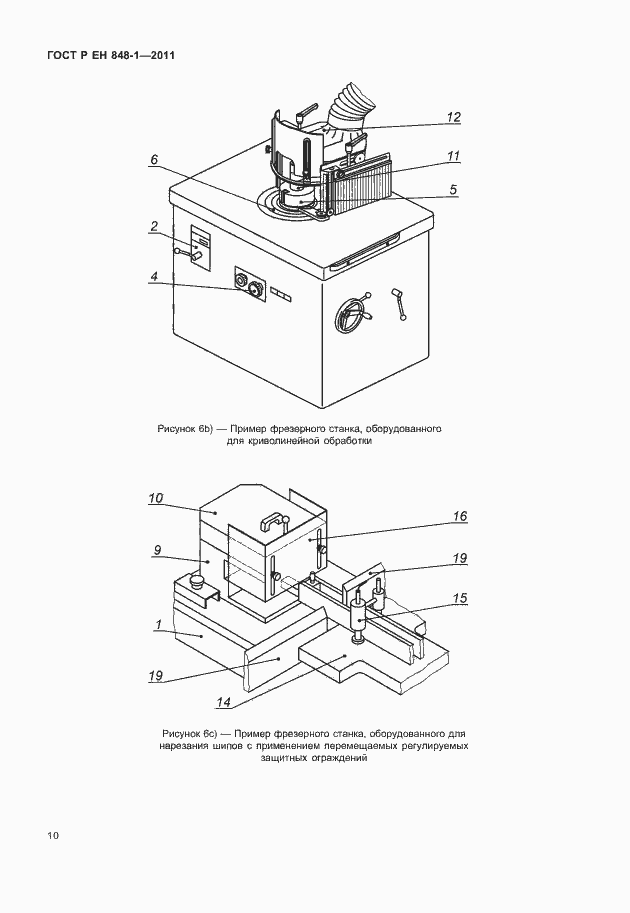 ГОСТ Р ЕН 848-1—2011

12
6
11
5
2
4

Рисунок 6b) — Пример фрезерного станка, оборудованного для криволинейной обработки

10
16
9
19
15
1
19
14

Рисунок 6c) — Пример фрезерного станка, оборудованного для нарезания шипов с применением перемещаемых регулируемых защитных ограждений

10