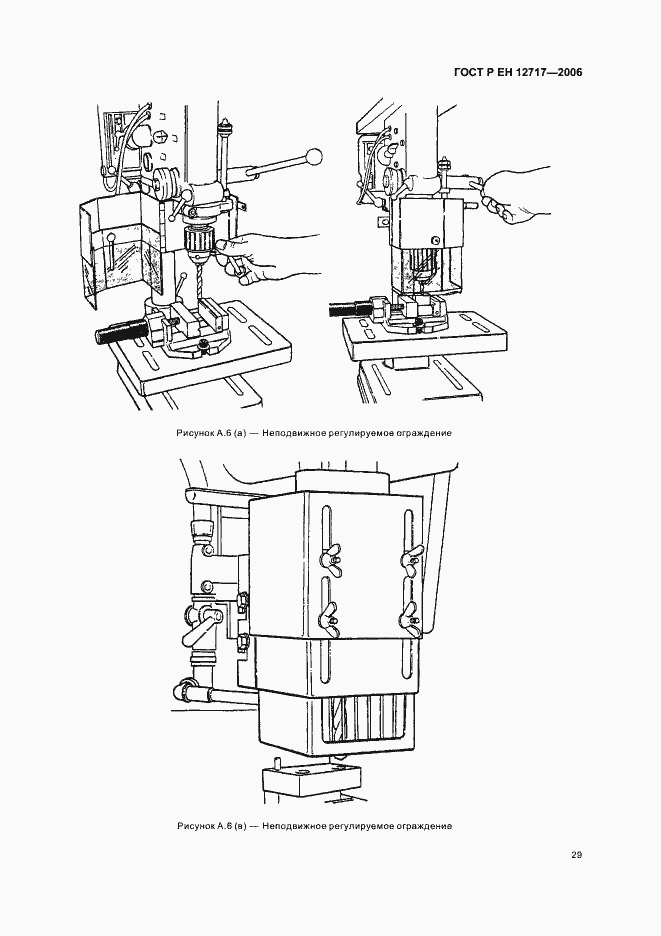 ГОСТ Р ЕН 12717—2006

Рисунок А.6 (а) — Неподвижное регулируемое ограждение

Рисунок А.6 (в) — Неподвижное регулируемое ограждение

29