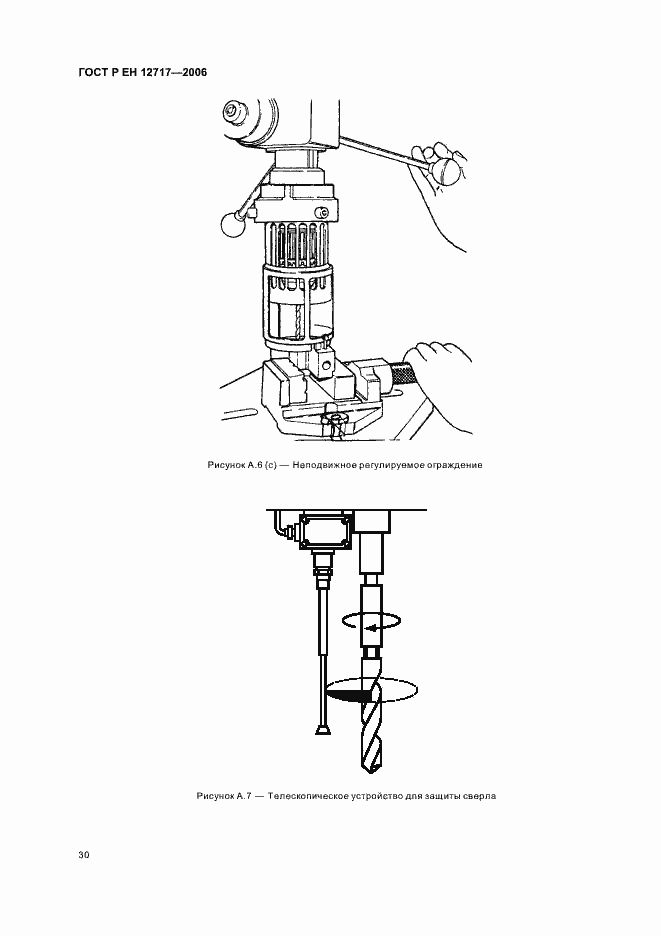 ГОСТ Р ЕН 12717—2006

Рисунок А.6 (с) — Неподвижное регулируемое ограждение

Рисунок А.7 — Телескопическое устройство для защиты сверла

30