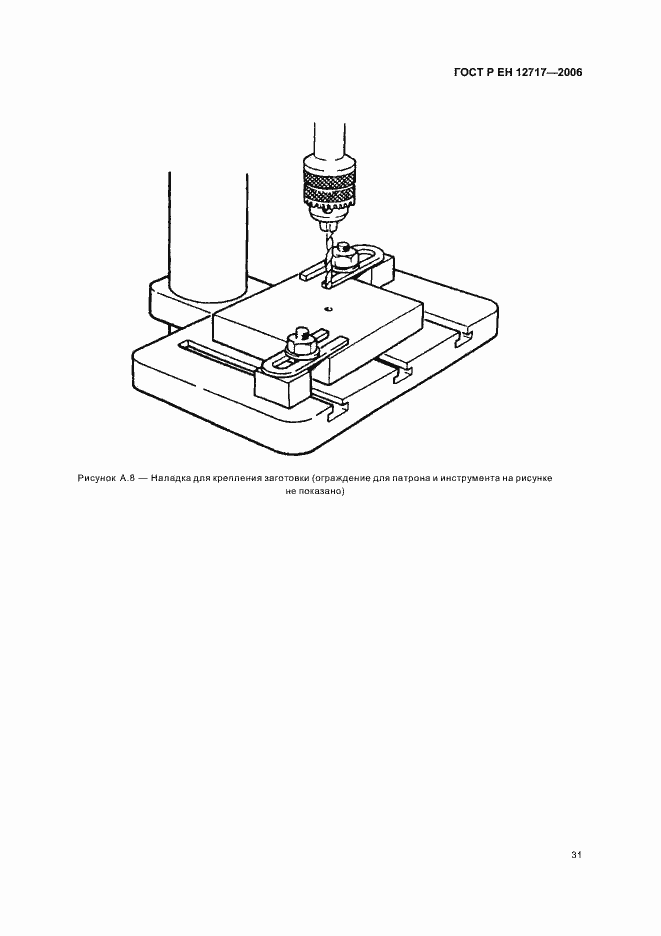 ГОСТ Р ЕН 12717—2006

Рисунок А.8 — Наладка для крепления заготовки (ограждение для патрона и инструмента на рисунке не показано)

31