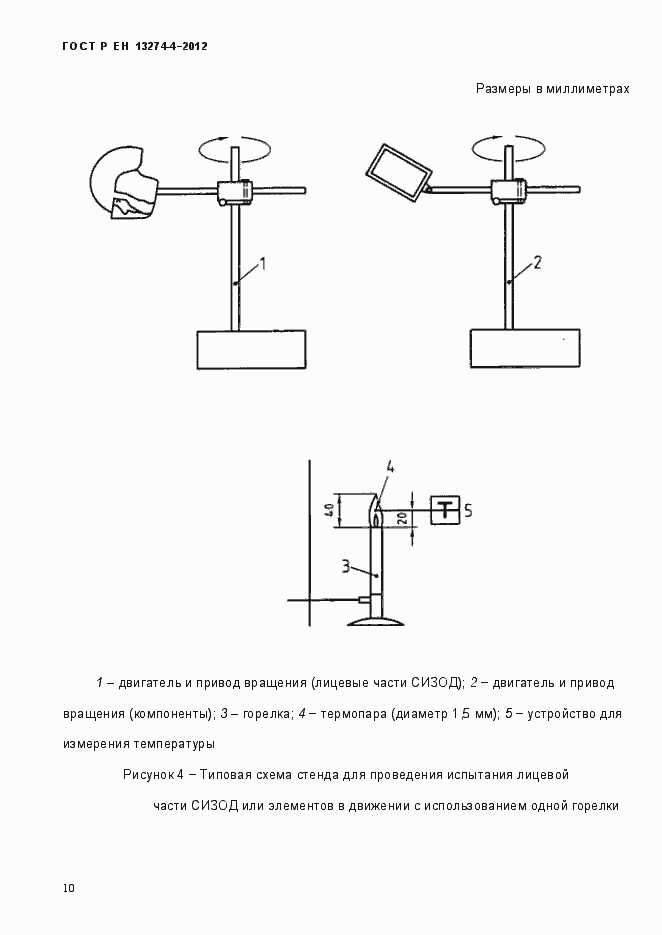 ГОСТ Р ЕН 13274-4–2012

Размеры в миллиметрах

1

2

4

40

20

T

5

3

1 – двигатель и привод вращения (лицевые части СИЗОД); 2 – двигатель и привод вращения (компоненты); 3 – горелка; 4 – термопара (диаметр 1,5 мм); 5 – устройство для измерения температуры

Рисунок 4 – Типовая схема стенда для проведения испытания лицевой части СИЗОД или элементов в движении с использованием одной горелки

10