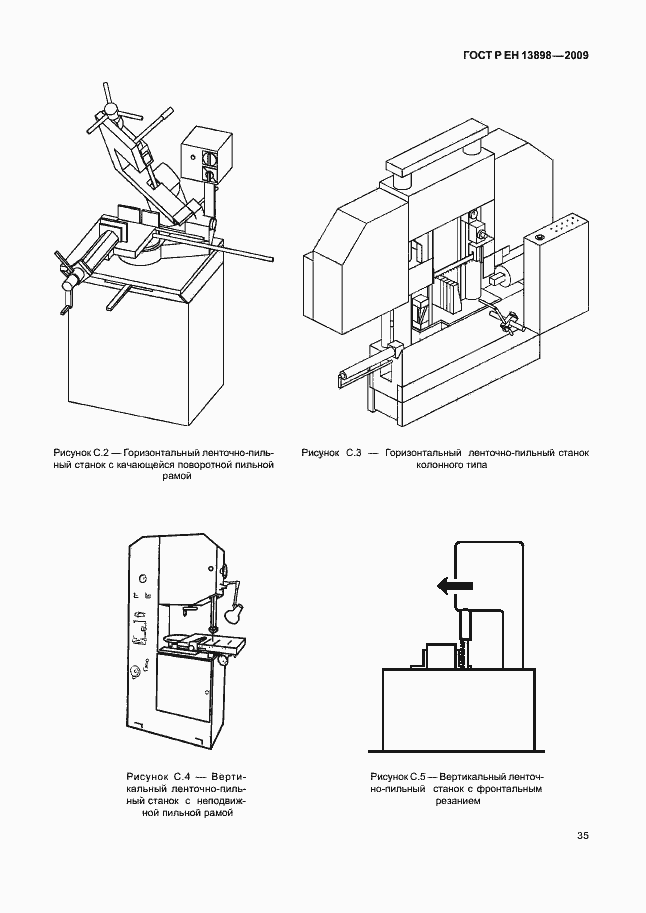 ГОСТ Р ЕН 13898—2009

Рисунок С.2 — Горизонтальный ленточно-пильный станок с качающейся поворотной пильной рамой

Рисунок С.3 — Горизонтальный ленточно-пильный станок колонного типа

Рисунок С.4 — Вертикальный ленточно-пильный станок с неподвижной пильной рамой

Рисунок С.5 — Вертикальный ленточно-пильный станок с фронтальным резанием

35