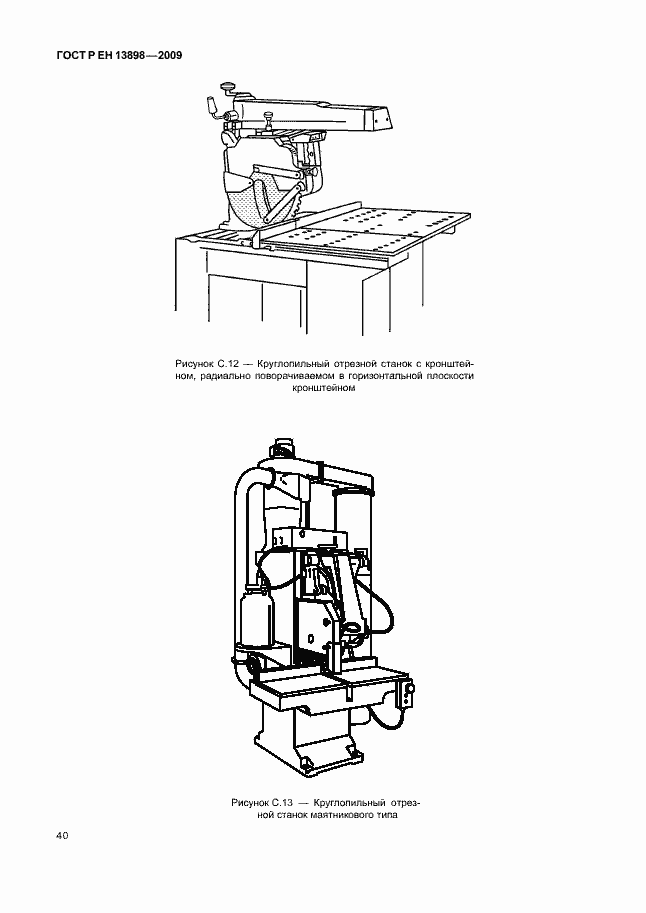 ГОСТ Р ЕН 13898—2009

Рисунок С.12 — Круглопильный отрезной станок с кронштейном, радиально поворачиваемом в горизонтальной плоскости кронштейном

Рисунок С.13 — Круглопильный отрезной станок маятникового типа

40