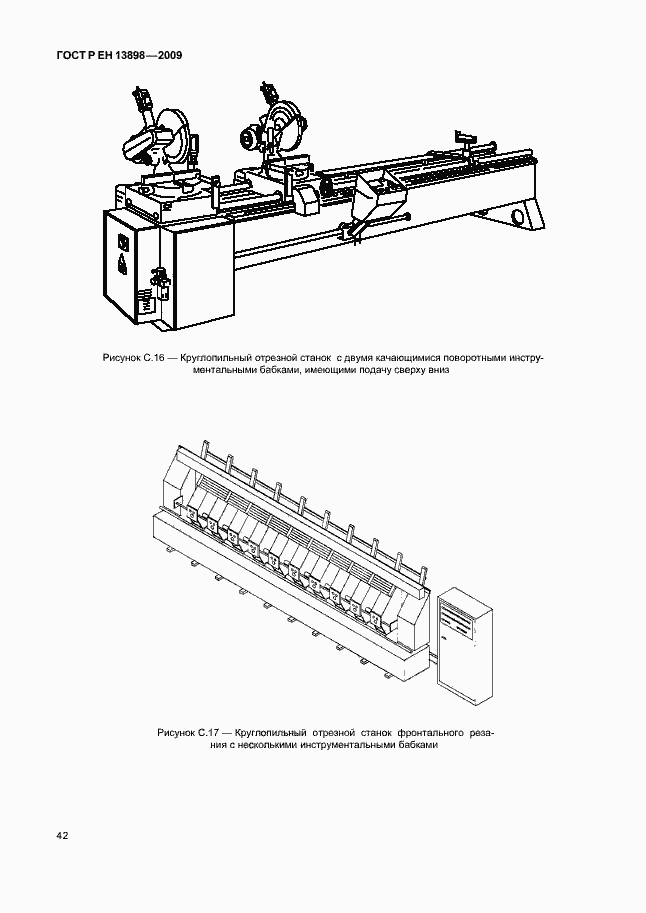 ГОСТ Р ЕН 13898—2009

Рисунок С.16 — Круглопильный отрезной станок с двумя качающимися поворотными инструментальными бабками, имеющими подачу сверху вниз

Рисунок С.17 — Круглопильный отрезной станок фронтального резания с несколькими инструментальными бабками

42