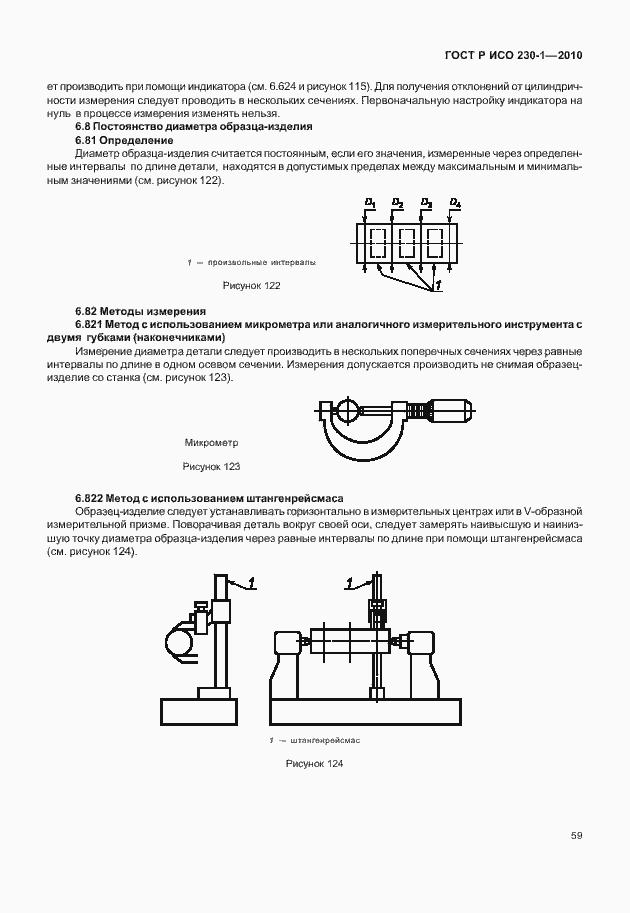 ГОСТ Р ИСО 230-1—2010

ет производить при помощи индикатора (см. 6.624 и рисунок 115). Для получения отклонений от цилиндричности измерения следует проводить в нескольких сечениях. Первоначальную настройку индикатора на нуль в процессе измерения изменять нельзя.

6.8 Постоянство диаметра образца-изделия

6.81 Определение

Диаметр образца-изделия считается постоянным, если его значения, измеренные через определенные интервалы по длине детали, находятся в допустимых пределах между максимальным и минимальным значениями (см. рисунок 122).

$D_1$ $D_2$ $D_3$ $D_4$

1

1 — произвольные интервалы

Рисунок 122

6.82 Методы измерения

6.821 Метод с использованием микрометра или аналогичного измерительного инструмента с двумя губками (наконечниками)

Измерение диаметра детали следует производить в нескольких поперечных сечениях через равные интервалы по длине в одном осевом сечении. Измерения допускается производить не снимая образец-изделие со станка (см. рисунок 123).

Микрометр

Рисунок 123

6.822 Метод с использованием штангенрейсмаса

Образец-изделие следует устанавливать горизонтально в измерительных центрах или в V-образной измерительной призме. Поворачивая деталь вокруг своей оси, следует замерять наивысшую и наинизшую точку диаметра образца-изделия через равные интервалы по длине при помощи штангенрейсмаса (см. рисунок 124).

1

1

1 — штангенрейсмас

Рисунок 124

59