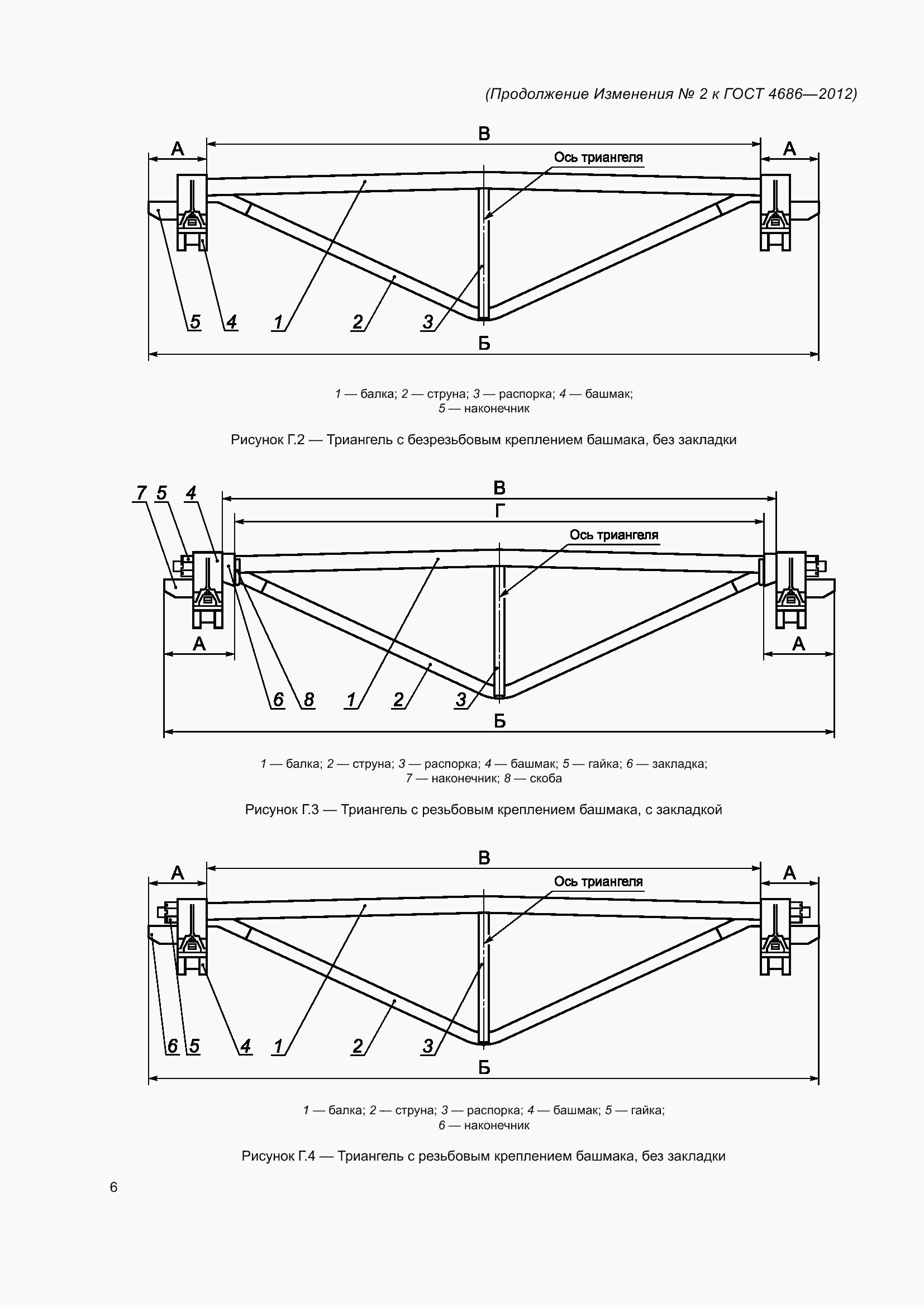 (Продолжение Изменения № 2 к ГОСТ 4686—2012)

А
В
А
Ось триангеля
5 4 1 2 3
Б

1 — балка; 2 — струна; 3 — распорка; 4 — башмак;
5 — наконечник

Рисунок Г.2 — Триангель с безрезьбовым креплением башмака, без закладки

7 5 4
В
Г
Ось триангеля
А
А
6 8 1 2 3
Б

1 — балка; 2 — струна; 3 — распорка; 4 — башмак; 5 — гайка; 6 — закладка;
7 — наконечник; 8 — скоба

Рисунок Г.3 — Триангель с резьбовым креплением башмака, с закладкой

А
В
А
Ось триангеля
6 5 4 1 2 3
Б

1 — балка; 2 — струна; 3 — распорка; 4 — башмак; 5 — гайка;
6 — наконечник

Рисунок Г.4 — Триангель с резьбовым креплением башмака, без закладки

6