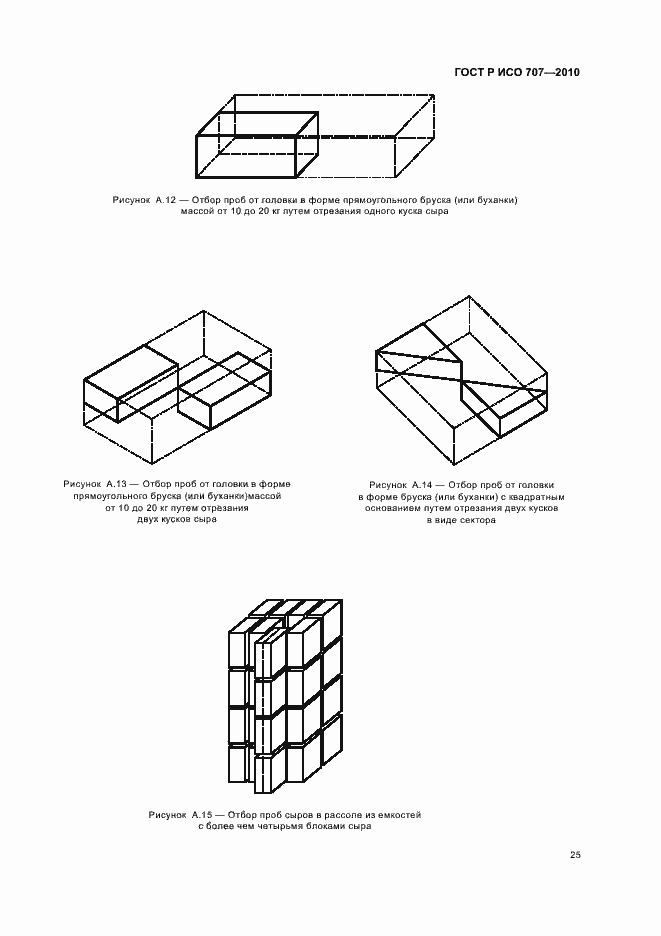 ГОСТ Р ИСО 707—2010

Рисунок А.12 — Отбор проб от головки в форме прямоугольного бруска (или буханки) массой от 10 до 20 кг путем отрезания одного куска сыра

Рисунок А.13 — Отбор проб от головки в форме прямоугольного бруска (или буханки)массой от 10 до 20 кг путем отрезания двух кусков сыра

Рисунок А.14 — Отбор проб от головки в форме бруска (или буханки) с квадратным основанием путем отрезания двух кусков в виде сектора

Рисунок А.15 — Отбор проб сыров в рассоле из емкостей с более чем четырьмя блоками сыра

25