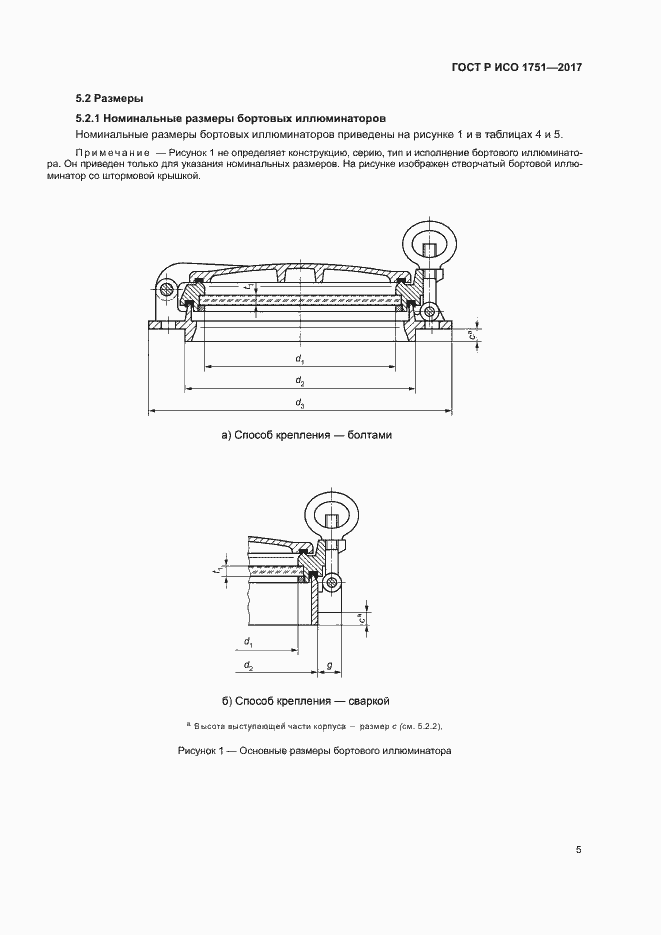 ГОСТ Р ИСО 1751—2017

5.2 Размеры

5.2.1 Номинальные размеры бортовых иллюминаторов

Номинальные размеры бортовых иллюминаторов приведены на рисунке 1 и в таблицах 4 и 5.

Примечание — Рисунок 1 не определяет конструкцию, серию, тип и исполнение бортового иллюминатора. Он приведен только для указания номинальных размеров. На рисунке изображен створчатый бортовой иллюминатор со штормовой крышкой.

$t_1$

$c^a$

$d_1$

$d_2$

$d_3$

а) Способ крепления — болтами

$t_1$

$c^a$

$d_1$

$d_2$

$g$

б) Способ крепления — сваркой

$^a$ Высота выступающей части корпуса — размер $c$ (см. 5.2.2).

Рисунок 1 — Основные размеры бортового иллюминатора

5