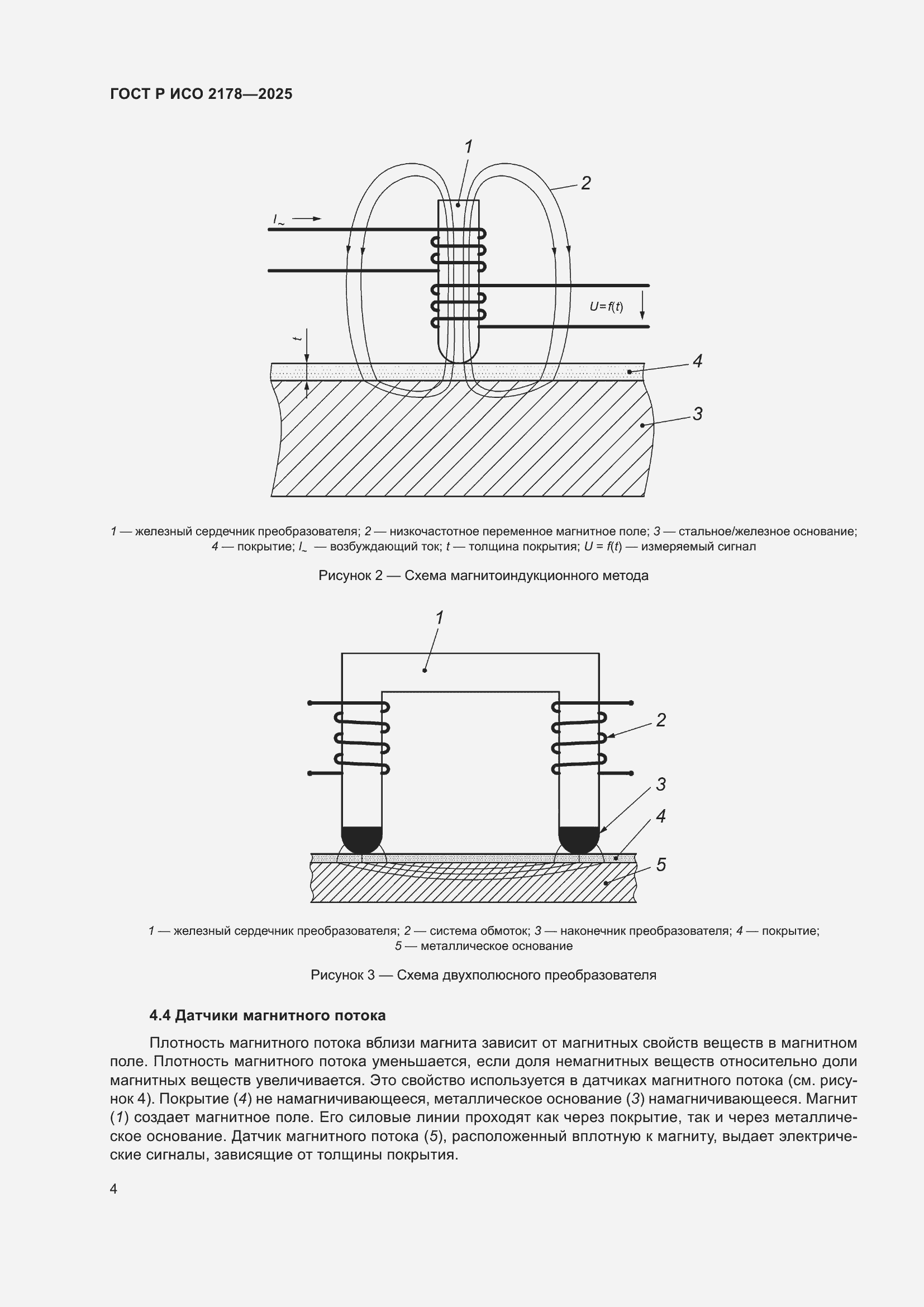 ГОСТ Р ИСО 2178—2025

1

2

$I_{\sim}$

$U = f(t)$

$t$

4

3

1 — железный сердечник преобразователя; 2 — низкочастотное переменное магнитное поле; 3 — стальное/железное основание; 4 — покрытие; $I_{\sim}$ — возбуждающий ток; $t$ — толщина покрытия; $U = f(t)$ — измеряемый сигнал

Рисунок 2 — Схема магнитоиндукционного метода

1

2

3

4

5

1 — железный сердечник преобразователя; 2 — система обмоток; 3 — наконечник преобразователя; 4 — покрытие; 5 — металлическое основание

Рисунок 3 — Схема двухполюсного преобразователя

4.4 Датчики магнитного потока

Плотность магнитного потока вблизи магнита зависит от магнитных свойств веществ в магнитном поле. Плотность магнитного потока уменьшается, если доля немагнитных веществ относительно доли магнитных веществ увеличивается. Это свойство используется в датчиках магнитного потока (см. рисунок 4). Покрытие (4) не намагничивающееся, металлическое основание (3) намагничивающееся. Магнит (1) создает магнитное поле. Его силовые линии проходят как через покрытие, так и через металлическое основание. Датчик магнитного потока (5), расположенный вплотную к магниту, выдает электрические сигналы, зависящие от толщины покрытия.

4