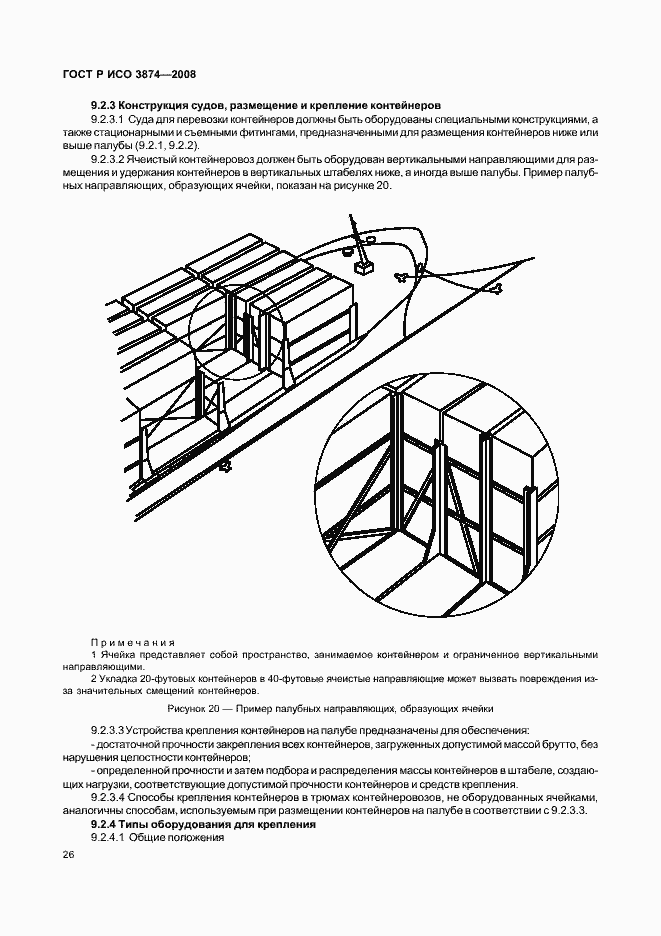 ГОСТ Р ИСО 3874—2008

9.2.3 Конструкция судов, размещение и крепление контейнеров

9.2.3.1 Суда для перевозки контейнеров должны быть оборудованы специальными конструкциями, а также стационарными и съемными фитингами, предназначенными для размещения контейнеров ниже или выше палубы (9.2.1, 9.2.2).

9.2.3.2 Ячеистый контейнеровоз должен быть оборудован вертикальными направляющими для размещения и удержания контейнеров в вертикальных штабелях ниже, а иногда выше палубы. Пример палубных направляющих, образующих ячейки, показан на рисунке 20.

Примечания

1 Ячейка представляет собой пространство, занимаемое контейнером и ограниченное вертикальными направляющими.

2 Укладка 20-футовых контейнеров в 40-футовые ячеистые направляющие может вызвать повреждения из-за значительных смещений контейнеров.

Рисунок 20 — Пример палубных направляющих, образующих ячейки

9.2.3.3 Устройства крепления контейнеров на палубе предназначены для обеспечения:

- достаточной прочности закрепления всех контейнеров, загруженных допустимой массой брутто, без нарушения целостности контейнеров;

- определенной прочности и затем подбора и распределения массы контейнеров в штабеле, создающих нагрузки, соответствующие допустимой прочности контейнеров и средств крепления.

9.2.3.4 Способы крепления контейнеров в трюмах контейнеровозов, не оборудованных ячейками, аналогичны способам, используемым при размещении контейнеров на палубе в соответствии с 9.2.3.3.

9.2.4 Типы оборудования для крепления

9.2.4.1 Общие положения

26