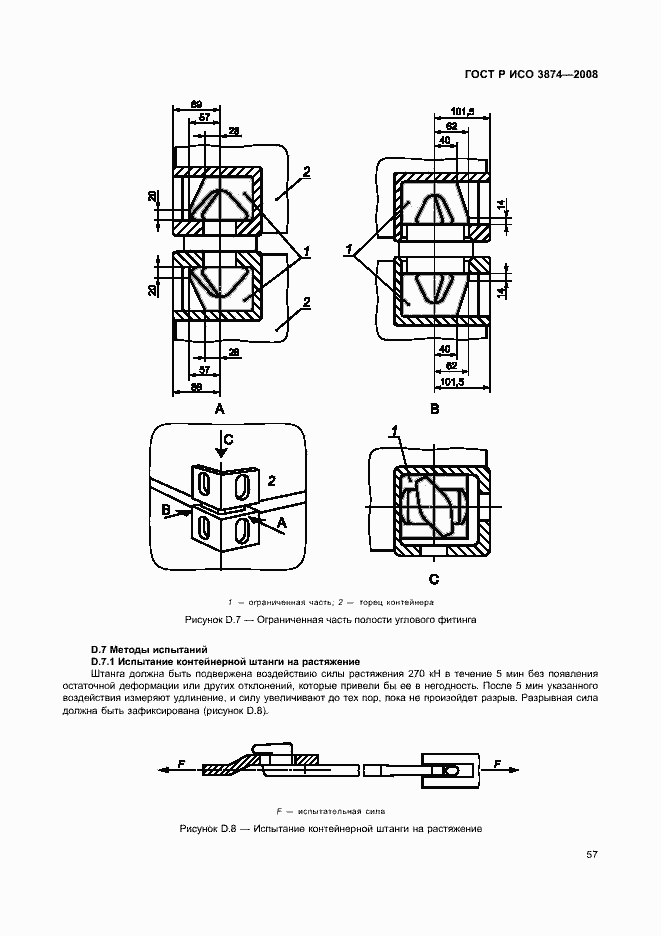 ГОСТ Р ИСО 3874—2008

89
57
28
2
20
1
20
2
28
57
89
A

101,5
62
40
14
1
14
40
62
101,5
B

C
2
B
A

1
C

1 — ограниченная часть; 2 — торец контейнера

Рисунок D.7 — Ограниченная часть полости углового фитинга

D.7 Методы испытаний

D.7.1 Испытание контейнерной штанги на растяжение

Штанга должна быть подвержена воздействию силы растяжения 270 кН в течение 5 мин без появления остаточной деформации или других отклонений, которые привели бы ее в негодность. После 5 мин указанного воздействия измеряют удлинение, и силу увеличивают до тех пор, пока не произойдет разрыв. Разрывная сила должна быть зафиксирована (рисунок D.8).

F
F

F — испытательная сила

Рисунок D.8 — Испытание контейнерной штанги на растяжение

57