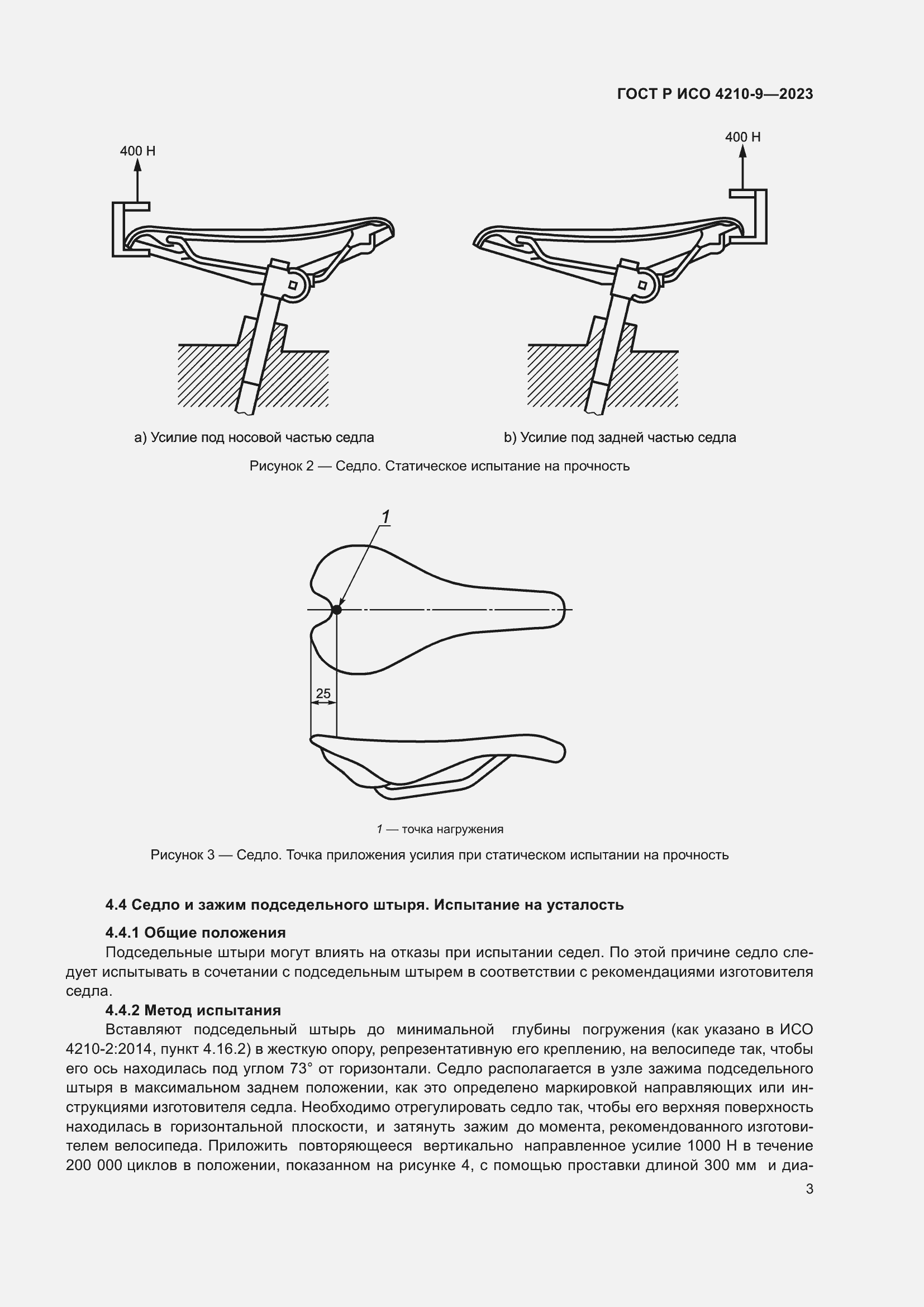 ГОСТ Р ИСО 4210-9—2023

400 Н

400 Н

а) Усилие под носовой частью седла

b) Усилие под задней частью седла

Рисунок 2 — Седло. Статическое испытание на прочность

1

25

1 — точка нагружения

Рисунок 3 — Седло. Точка приложения усилия при статическом испытании на прочность

4.4 Седло и зажим подседельного штыря. Испытание на усталость

4.4.1 Общие положения

Подседельные штыри могут влиять на отказы при испытании седел. По этой причине седло следует испытывать в сочетании с подседельным штырем в соответствии с рекомендациями изготовителя седла.

4.4.2 Метод испытания

Вставляют подседельный штырь до минимальной глубины погружения (как указано в ИСО 4210-2:2014, пункт 4.16.2) в жесткую опору, репрезентативную его креплению, на велосипеде так, чтобы его ось находилась под углом 73° от горизонтали. Седло располагается в узле зажима подседельного штыря в максимальном заднем положении, как это определено маркировкой направляющих или инструкциями изготовителя седла. Необходимо отрегулировать седло так, чтобы его верхняя поверхность находилась в горизонтальной плоскости, и затянуть зажим до момента, рекомендованного изготовителем велосипеда. Приложить повторяющееся вертикально направленное усилие 1000 Н в течение 200 000 циклов в положении, показанном на рисунке 4, с помощью проставки длиной 300 мм и диа-

3