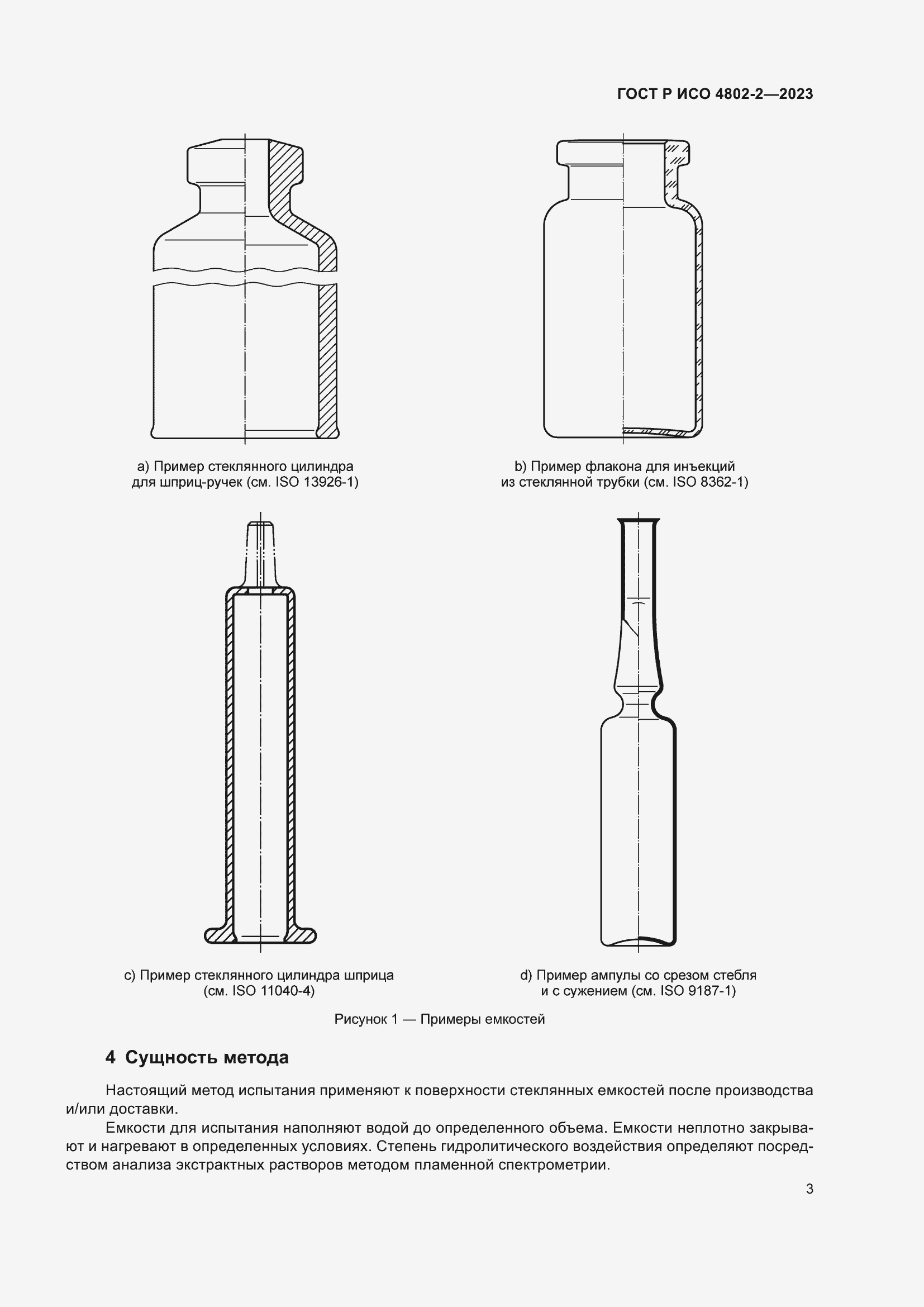 ГОСТ Р ИСО 4802-2—2023

a) Пример стеклянного цилиндра для шприц-ручек (см. ISO 13926-1)

b) Пример флакона для инъекций из стеклянной трубки (см. ISO 8362-1)

c) Пример стеклянного цилиндра шприца (см. ISO 11040-4)

d) Пример ампулы со срезом стебля и с сужением (см. ISO 9187-1)

Рисунок 1 — Примеры емкостей

4 Сущность метода

Настоящий метод испытания применяют к поверхности стеклянных емкостей после производства и/или доставки.

Емкости для испытания наполняют водой до определенного объема. Емкости неплотно закрывают и нагревают в определенных условиях. Степень гидролитического воздействия определяют посредством анализа экстрактных растворов методом пламенной спектрометрии.

3