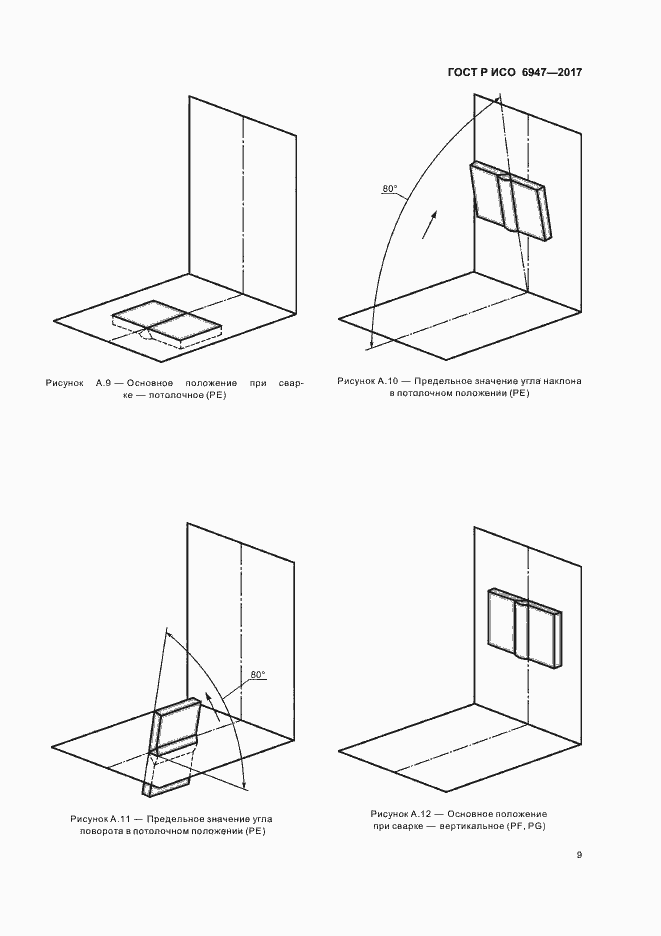 ГОСТ Р ИСО 6947—2017

80°

Рисунок А.9 — Основное положение при сварке — потолочное (PE)

Рисунок А.10 — Предельное значение угла наклона в потолочном положении (PE)

80°

Рисунок А.11 — Предельное значение угла поворота в потолочном положении (PE)

Рисунок А.12 — Основное положение при сварке — вертикальное (PF, PG)

9