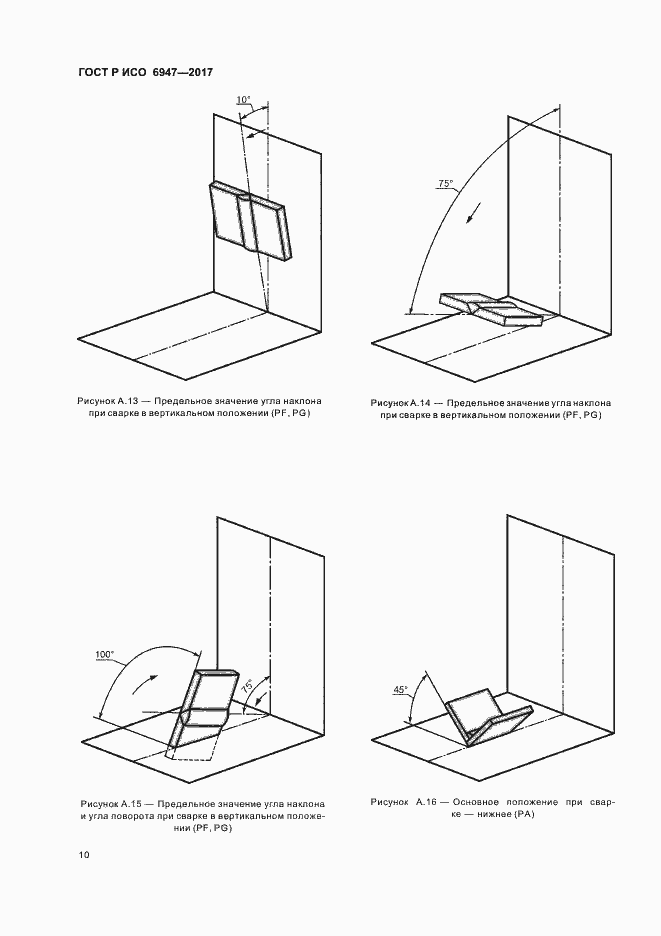 ГОСТ Р ИСО 6947—2017

10°

Рисунок А.13 — Предельное значение угла наклона при сварке в вертикальном положении (PF, PG)

75°

Рисунок А.14 — Предельное значение угла наклона при сварке в вертикальном положении (PF, PG)

100°

75°

Рисунок А.15 — Предельное значение угла наклона и угла поворота при сварке в вертикальном положении (PF, PG)

45°

Рисунок А.16 — Основное положение при сварке — нижнее (PA)

10