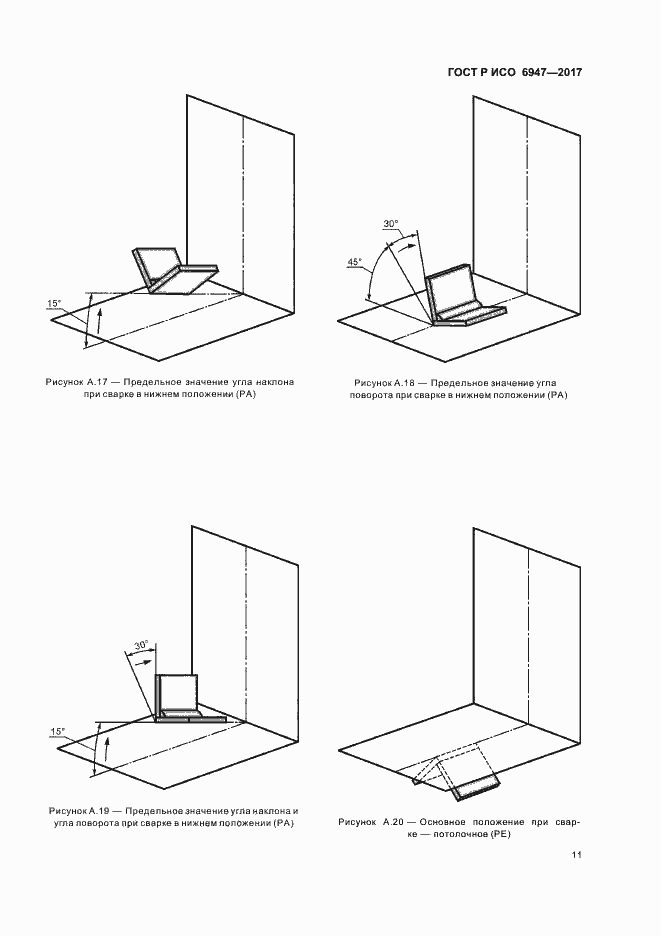 ГОСТ Р ИСО 6947—2017

15°

Рисунок А.17 — Предельное значение угла наклона при сварке в нижнем положении (РА)

30°

45°

Рисунок А.18 — Предельное значение угла поворота при сварке в нижнем положении (РА)

30°

15°

Рисунок А.19 — Предельное значение угла наклона и угла поворота при сварке в нижнем положении (РА)

Рисунок А.20 — Основное положение при сварке — потолочное (РЕ)

11