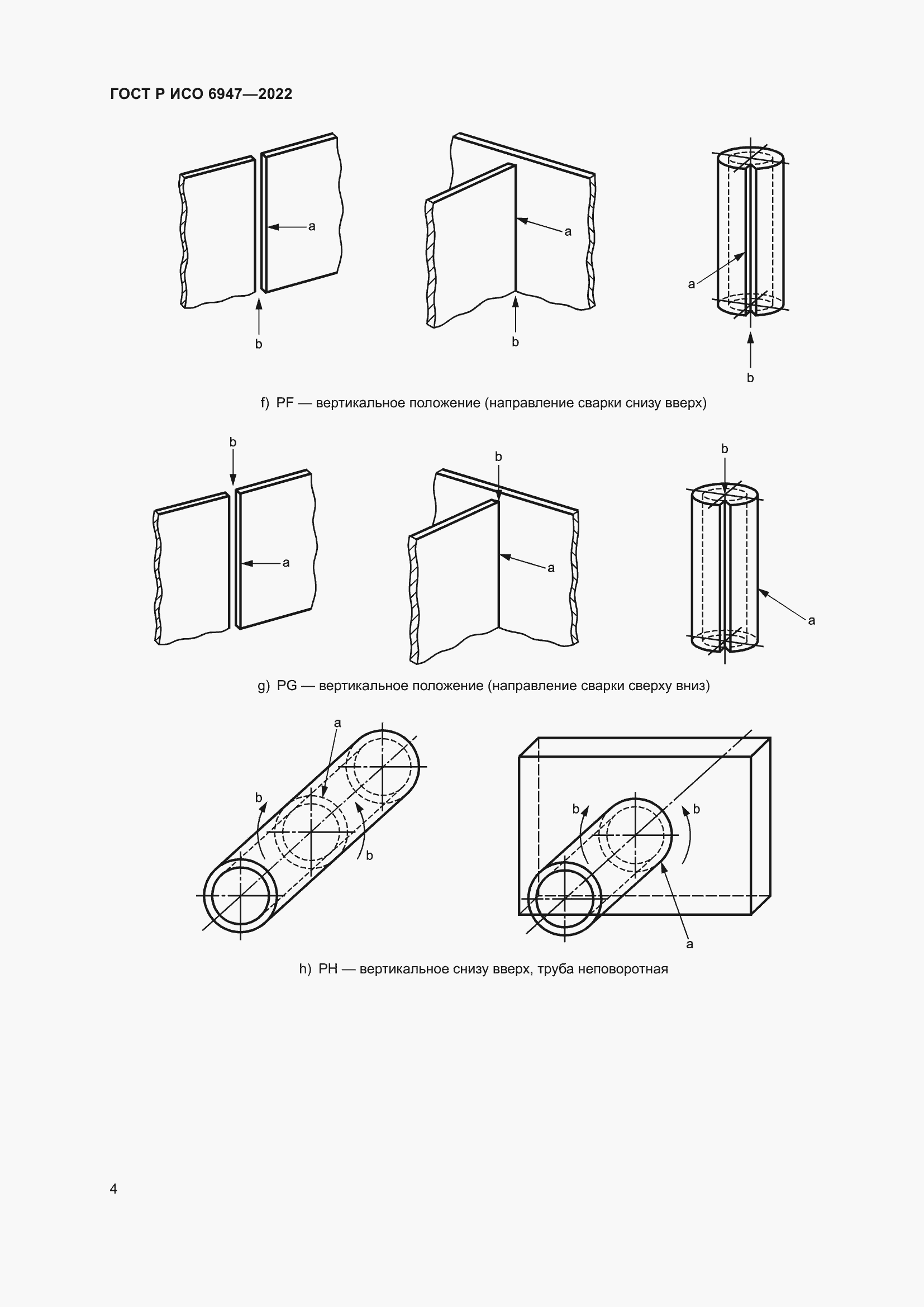 ГОСТ Р ИСО 6947—2022

a

b

a

b

a

b

f) PF — вертикальное положение (направление сварки снизу вверх)

b

a

b

a

b

a

g) PG — вертикальное положение (направление сварки сверху вниз)

a

b

b

b

b

a

h) PH — вертикальное снизу вверх, труба неповоротная

4