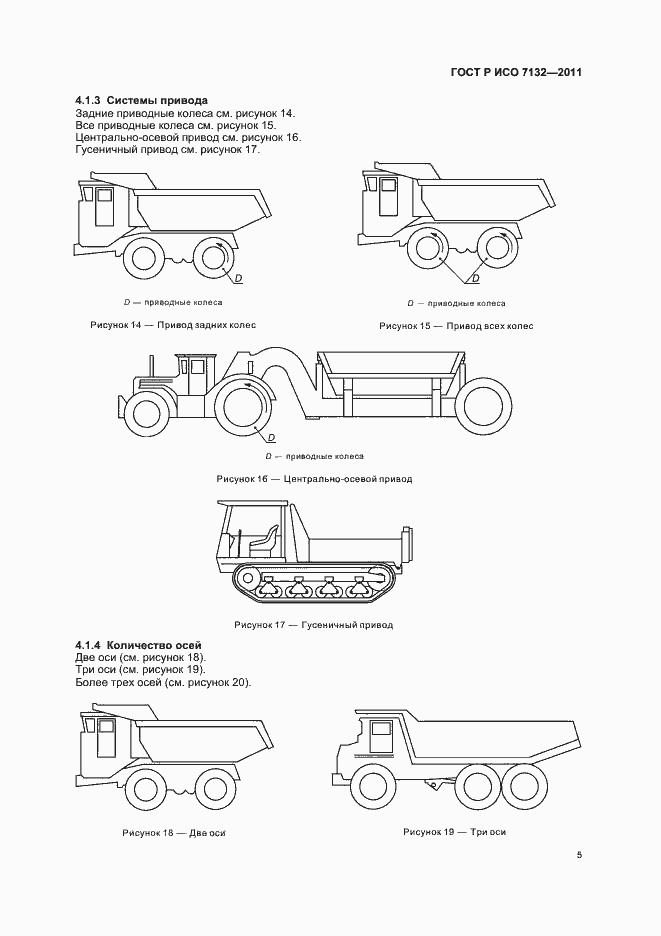 ГОСТ Р ИСО 7132—2011

4.1.3 Системы привода

Задние приводные колеса см. рисунок 14.
Все приводные колеса см. рисунок 15.
Центрально-осевой привод см. рисунок 16.
Гусеничный привод см. рисунок 17.

D

D — приводные колеса

Рисунок 14 — Привод задних колес

D

D — приводные колеса

Рисунок 15 — Привод всех колес

D

D — приводные колеса

Рисунок 16 — Центрально-осевой привод

Рисунок 17 — Гусеничный привод

4.1.4 Количество осей

Две оси (см. рисунок 18).
Три оси (см. рисунок 19).
Более трех осей (см. рисунок 20).

Рисунок 18 — Две оси

Рисунок 19 — Три оси

5