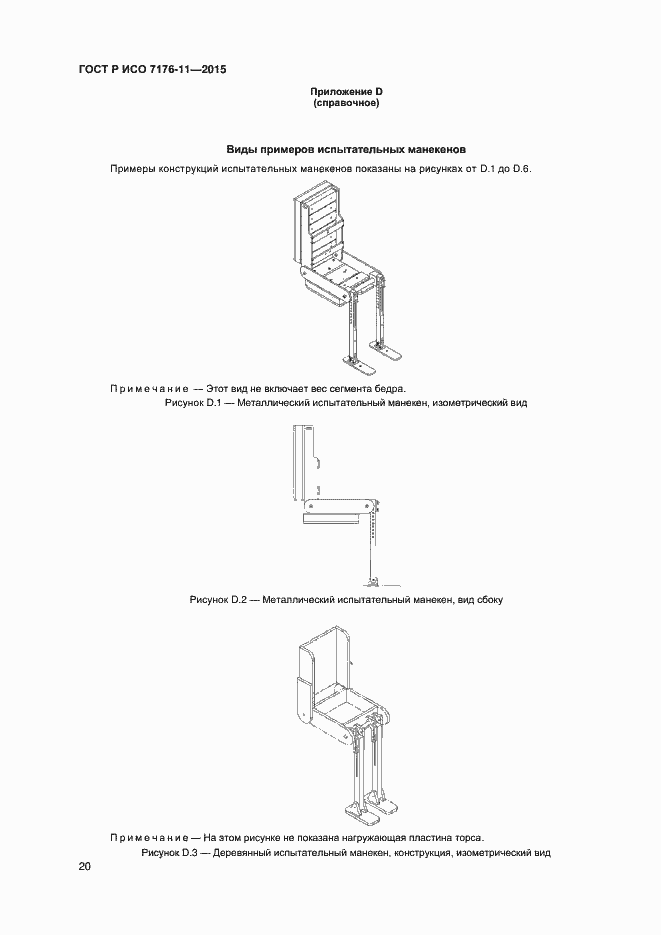 ГОСТ Р ИСО 7176-11—2015

Приложение D
(справочное)

Виды примеров испытательных манекенов

Примеры конструкций испытательных манекенов показаны на рисунках от D.1 до D.6.

Примечание — Этот вид не включает вес сегмента бедра.

Рисунок D.1 — Металлический испытательный манекен, изометрический вид

Рисунок D.2 — Металлический испытательный манекен, вид сбоку

Примечание — На этом рисунке не показана нагружающая пластина торса.

Рисунок D.3 — Деревянный испытательный манекен, конструкция, изометрический вид

20