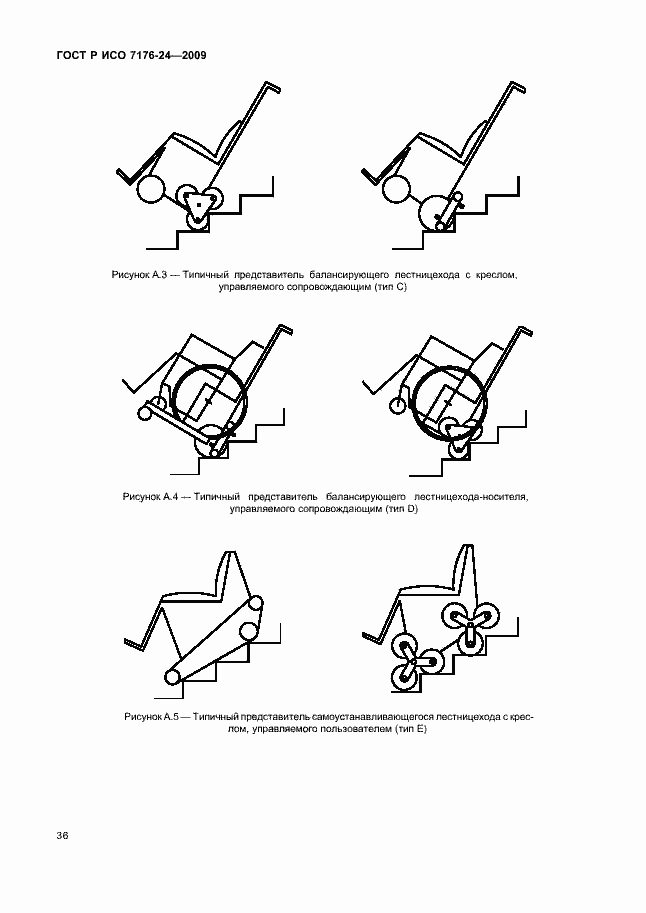 ГОСТ Р ИСО 7176-24—2009

Рисунок А.3 — Типичный представитель балансирующего лестницехода с креслом, управляемого сопровождающим (тип С)

Рисунок А.4 — Типичный представитель балансирующего лестницехода-носителя, управляемого сопровождающим (тип D)

Рисунок А.5 — Типичный представитель самоустанавливающегося лестницехода с креслом, управляемого пользователем (тип Е)

36