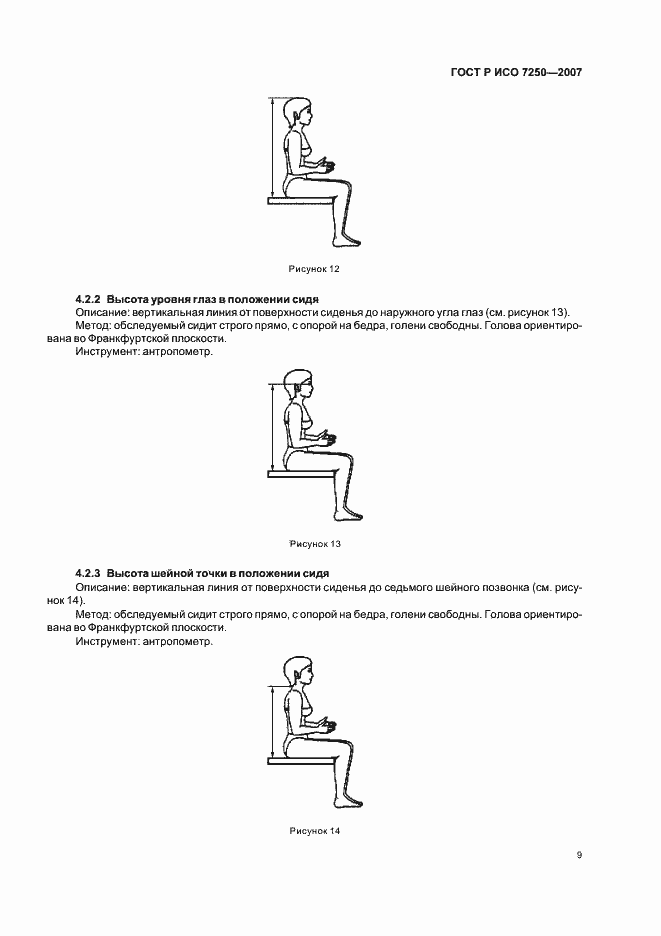 ГОСТ Р ИСО 7250—2007

Рисунок 12

4.2.2 Высота уровня глаз в положении сидя

Описание: вертикальная линия от поверхности сиденья до наружного угла глаз (см. рисунок 13).

Метод: обследуемый сидит строго прямо, с опорой на бедра, голени свободны. Голова ориентирована во Франкфуртской плоскости.

Инструмент: антропометр.

Рисунок 13

4.2.3 Высота шейной точки в положении сидя

Описание: вертикальная линия от поверхности сиденья до седьмого шейного позвонка (см. рисунок 14).

Метод: обследуемый сидит строго прямо, с опорой на бедра, голени свободны. Голова ориентирована во Франкфуртской плоскости.

Инструмент: антропометр.

Рисунок 14

9