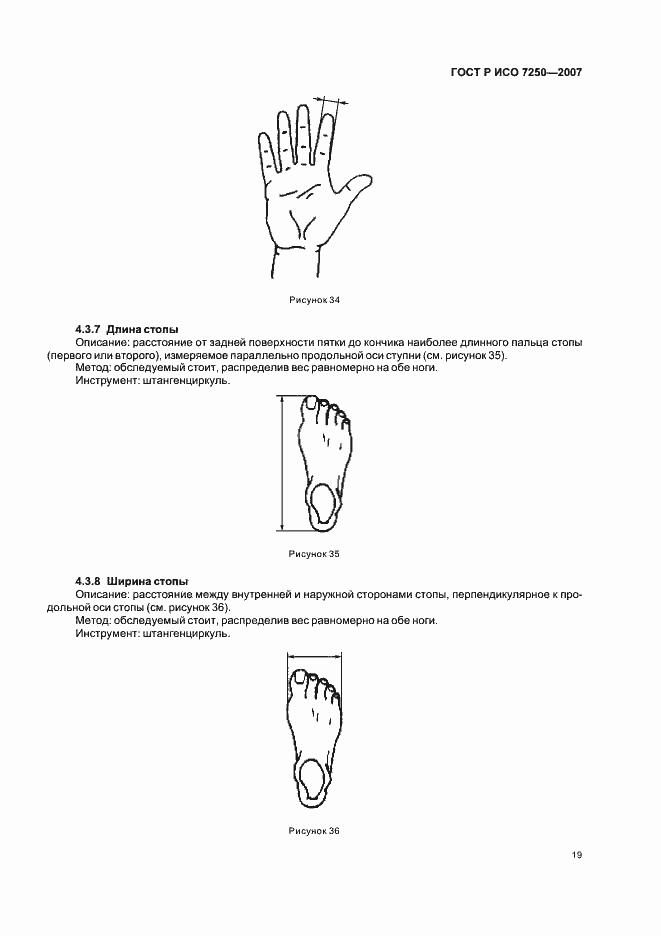 ГОСТ Р ИСО 7250—2007

Рисунок 34

4.3.7 Длина стопы

Описание: расстояние от задней поверхности пятки до кончика наиболее длинного пальца стопы (первого или второго), измеряемое параллельно продольной оси ступни (см. рисунок 35).

Метод: обследуемый стоит, распределив вес равномерно на обе ноги.

Инструмент: штангенциркуль.

Рисунок 35

4.3.8 Ширина стопы

Описание: расстояние между внутренней и наружной сторонами стопы, перпендикулярное к продольной оси стопы (см. рисунок 36).

Метод: обследуемый стоит, распределив вес равномерно на обе ноги.

Инструмент: штангенциркуль.

Рисунок 36

19